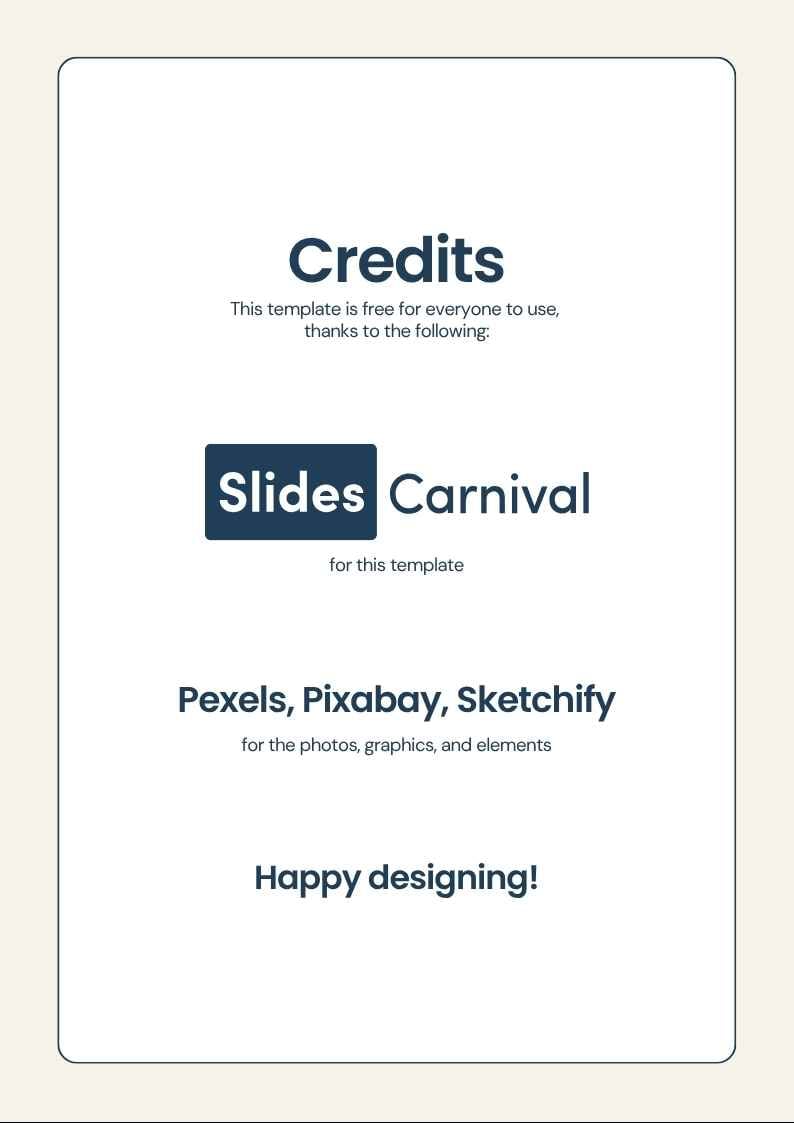 Credits

This template is free for everyone to use, thanks to the following:

Slides Carnival

for this template

Pexels, Pixabay, Sketchify

for the photos, graphics, and elements

Happy designing!