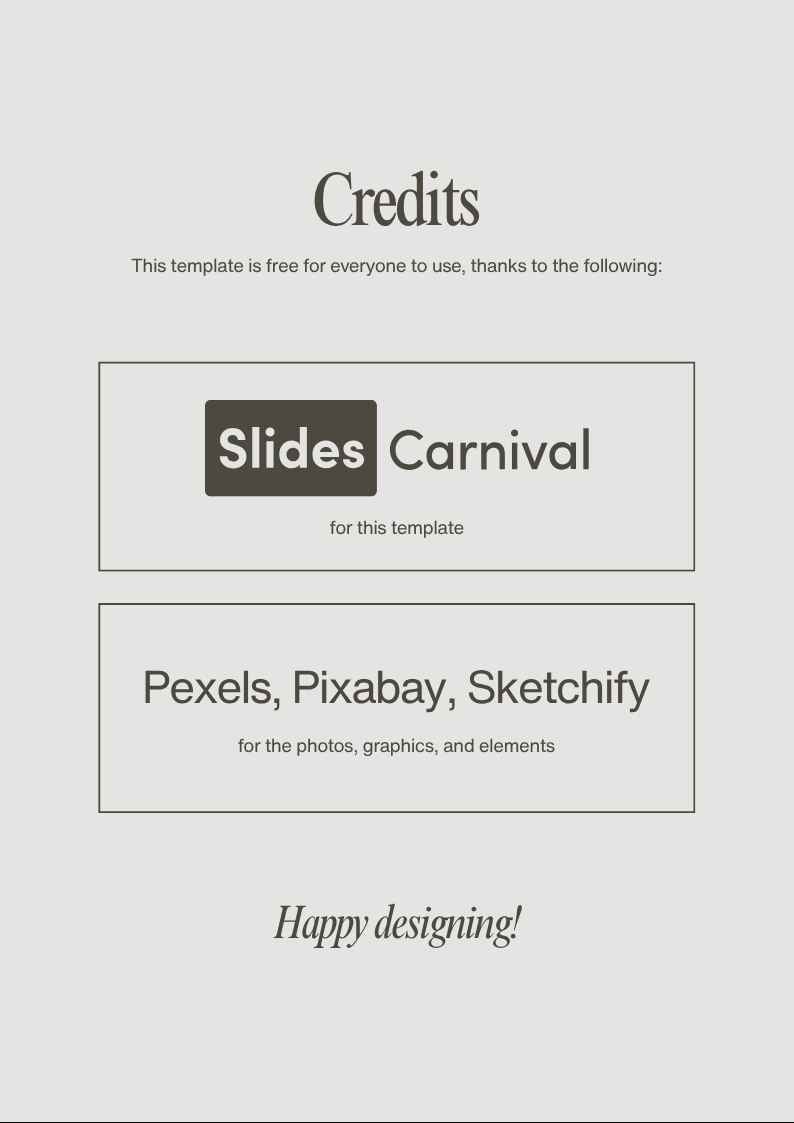 Credits

This template is free for everyone to use, thanks to the following:

Slides Carnival

for this template

Pexels, Pixabay, Sketchify

for the photos, graphics, and elements

Happy designing!