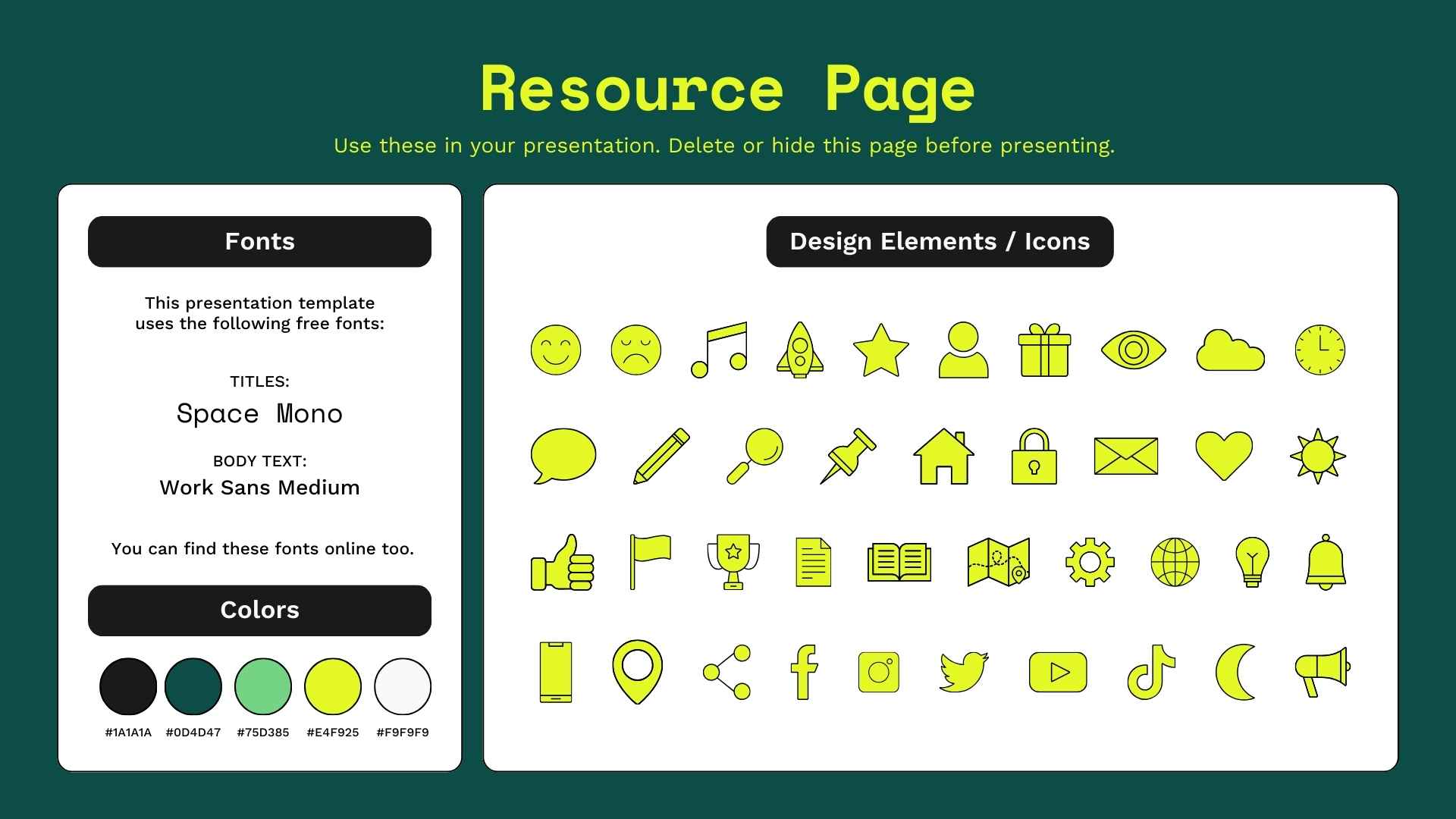 Resource Page

Use these in your presentation. Delete or hide this page before presenting.

Fonts

This presentation template uses the following free fonts:

TITLES:
Space Mono

BODY TEXT:
Work Sans Medium

You can find these fonts online too.

Colors

#1A1A1A #0D4D47 #75D385 #E4F925 #F9F9F9

Design Elements / Icons