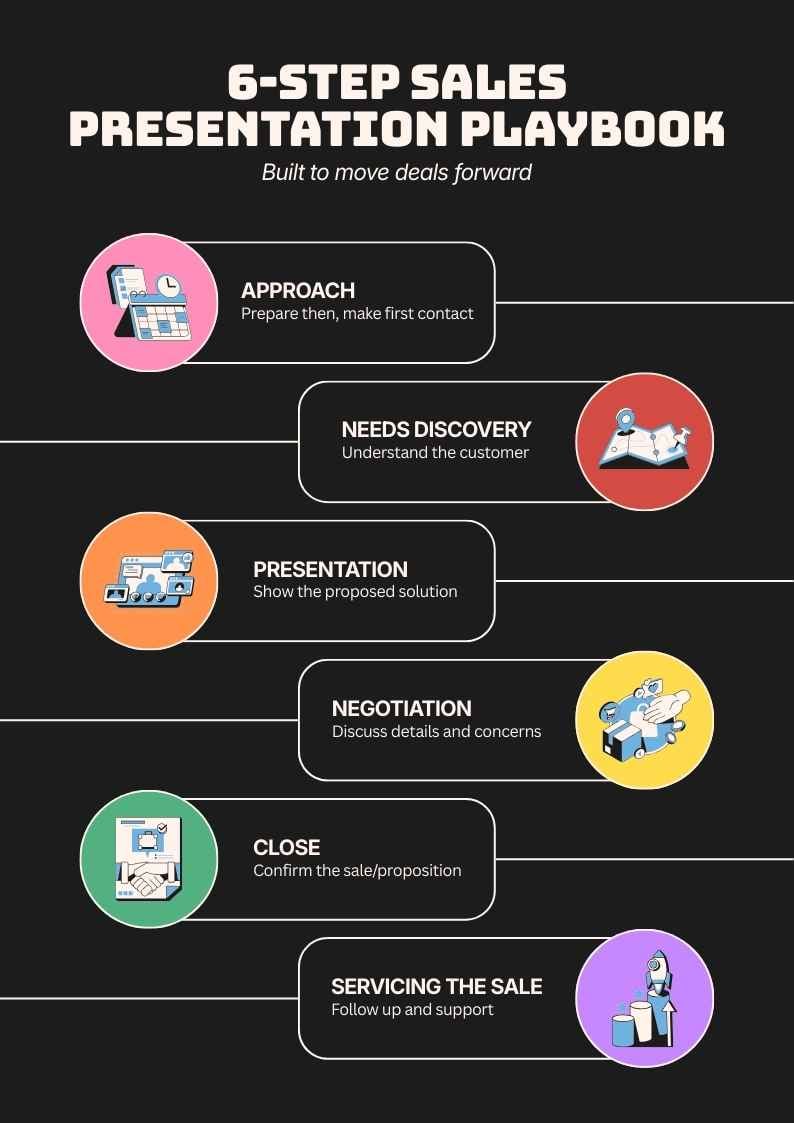 6-STEP SALES PRESENTATION PLAYBOOK

Built to move deals forward

APPROACH
Prepare then, make first contact

NEEDS DISCOVERY
Understand the customer

PRESENTATION
Show the proposed solution

NEGOTIATION
Discuss details and concerns

CLOSE
Confirm the sale/proposition

SERVICING THE SALE
Follow up and support