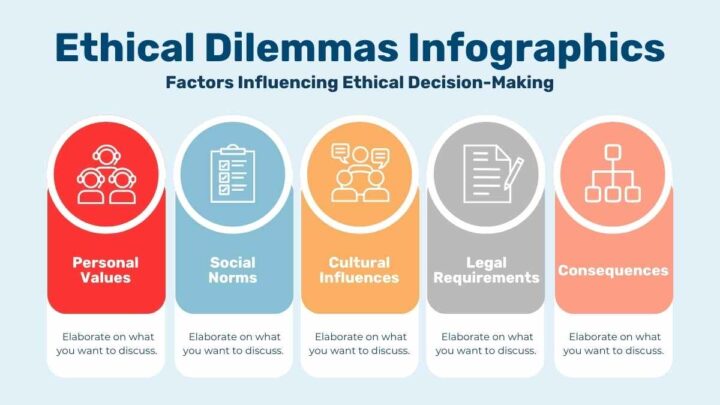 Ethical Dilemmas Infographics

Factors Influencing Ethical Decision-Making

Personal Values

Elaborate on what you want to discuss.

Social Norms

Elaborate on what you want to discuss.

Cultural Influences

Elaborate on what you want to discuss.

Legal Requirements

Elaborate on what you want to discuss.

Consequences

Elaborate on what you want to discuss.