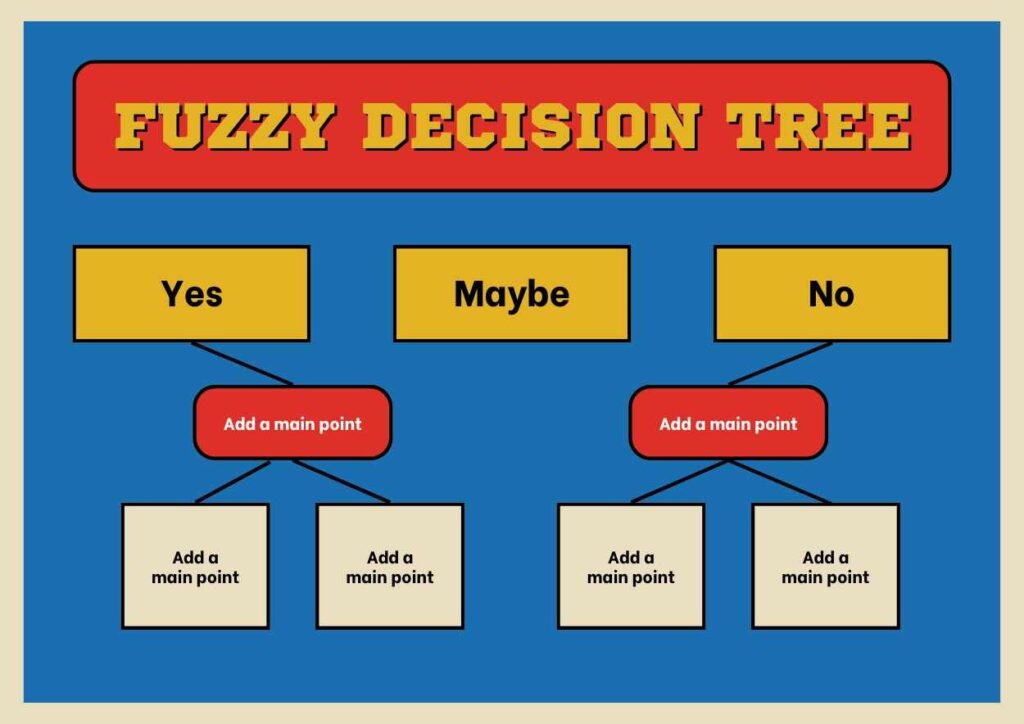 FUZZY DECISION TREE

Yes

Maybe

No

Add a main point

Add a main point

Add a main point

Add a main point

Add a main point

Add a main point