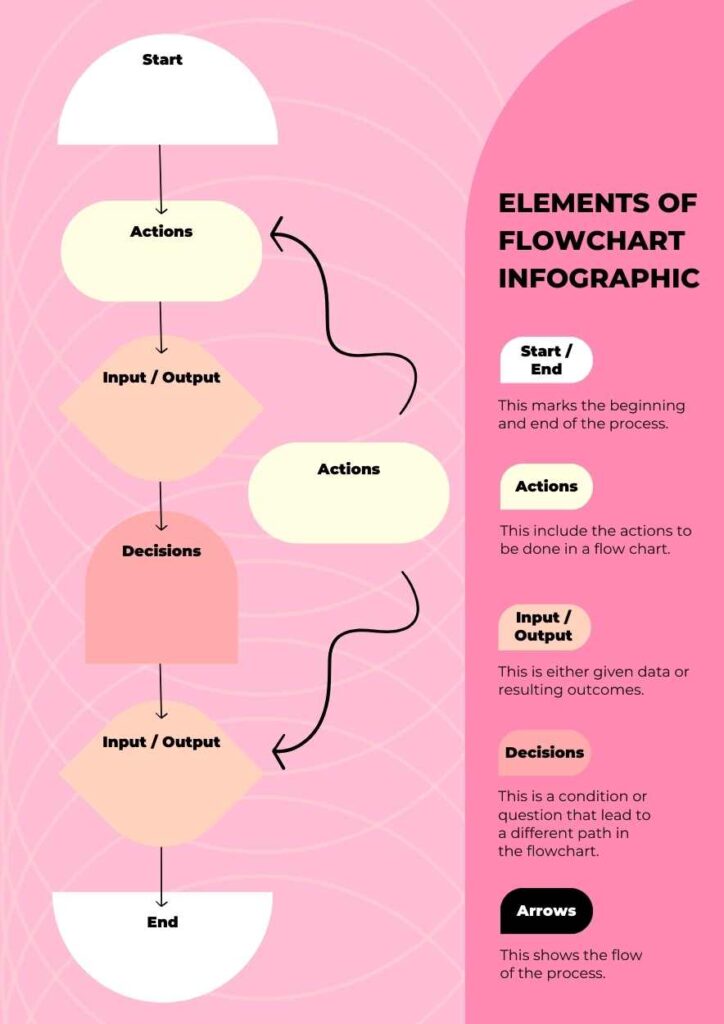 Start

Actions

Input / Output

Actions

Decisions

Input / Output

End

ELEMENTS OF FLOWCHART INFOGRAPHIC

Start / End

This marks the beginning and end of the process.

Actions

This include the actions to be done in a flow chart.

Input / Output

This is either given data or resulting outcomes.

Decisions

This is a condition or question that lead to a different path in the flowchart.

Arrows

This shows the flow of the process.