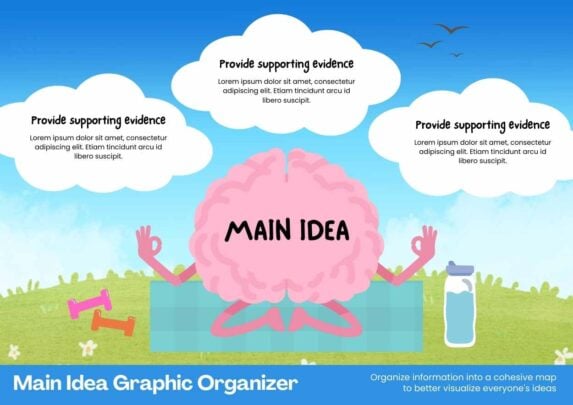 Provide supporting evidence
Lorem ipsum dolor sit amet, consectetur adipiscing elit. Etiam tincidunt arcu id libero suscipit.

Provide supporting evidence
Lorem ipsum dolor sit amet, consectetur adipiscing elit. Etiam tincidunt arcu id libero suscipit.

Provide supporting evidence
Lorem ipsum dolor sit amet, consectetur adipiscing elit. Etiam tincidunt arcu id libero suscipit.

MAIN IDEA

Main Idea Graphic Organizer

Organize information into a cohesive map to better visualize everyone's ideas