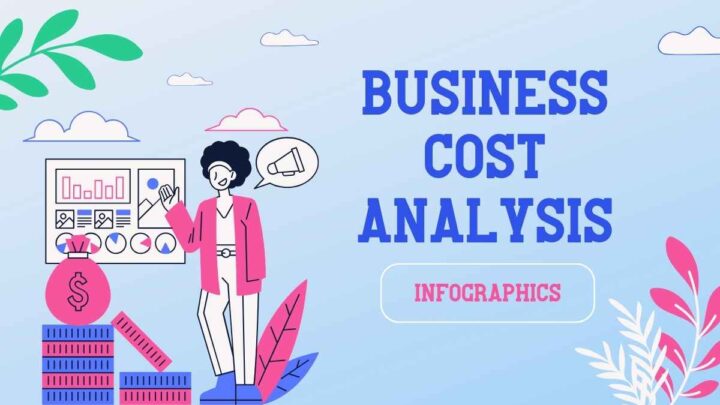 BUSINESS COST ANALYSIS

INFOGRAPHICS

$