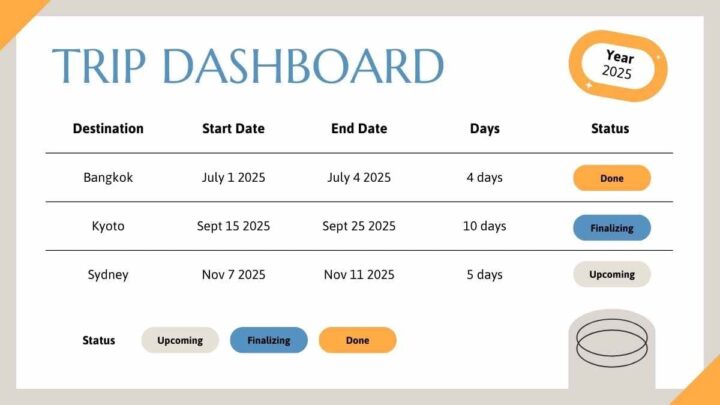 TRIP DASHBOARD

Year
2025

| Destination | Start Date | End Date | Days | Status |
|---|---|---|---|---|
| Bangkok | July 1 2025 | July 4 2025 | 4 days | Done |
| Kyoto | Sept 15 2025 | Sept 25 2025 | 10 days | Finalizing |
| Sydney | Nov 7 2025 | Nov 11 2025 | 5 days | Upcoming |

Status Upcoming Finalizing Done