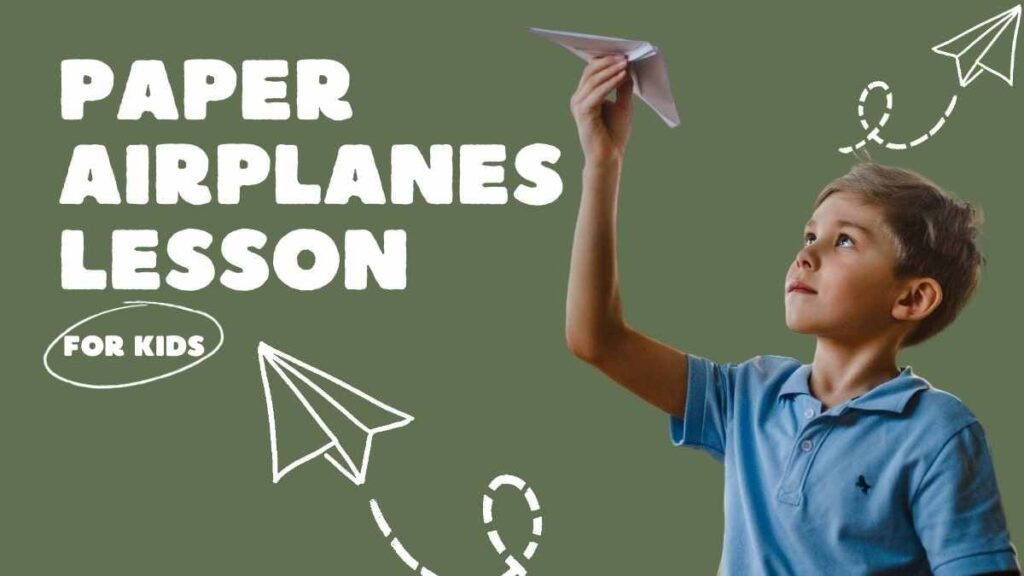 PAPER AIRPLANES LESSON

FOR KIDS