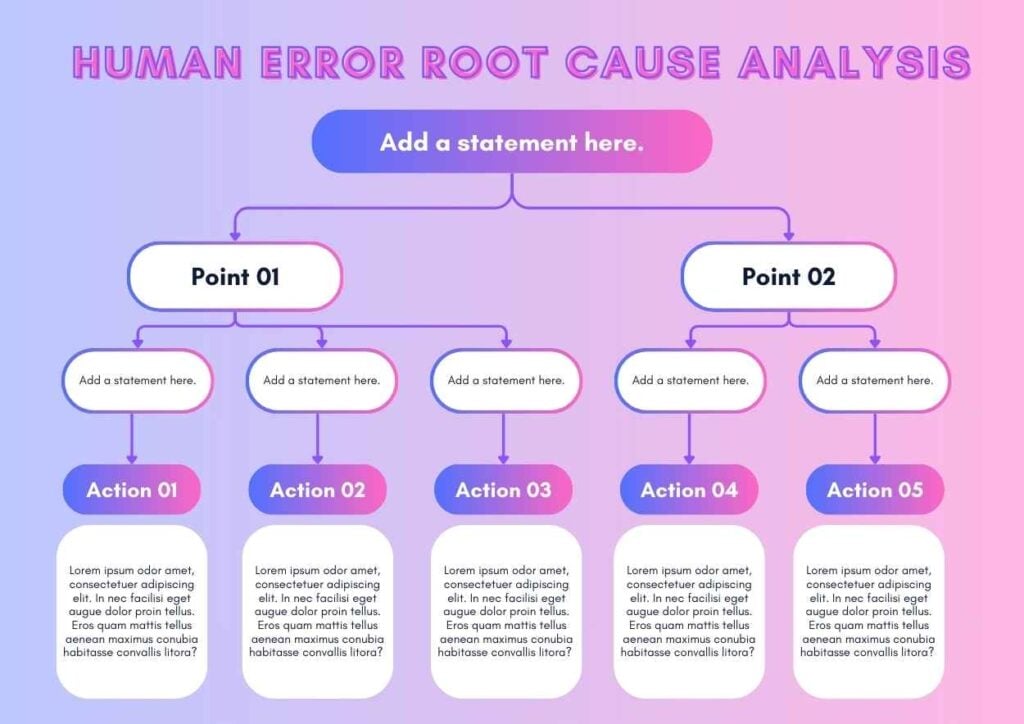 HUMAN ERROR ROOT CAUSE ANALYSIS

Add a statement here.

Point 01

Point 02

Add a statement here.

Add a statement here.

Add a statement here.

Add a statement here.

Add a statement here.

Action 01

Action 02

Action 03

Action 04

Action 05

Lorem ipsum odor amet, consectetuer adipiscing elit. In nec facilisi eget augue dolor proin tellus. Eros quam mattis tellus aenean maximus conubia habitasse convallis litora?

Lorem ipsum odor amet, consectetuer adipiscing elit. In nec facilisi eget augue dolor proin tellus. Eros quam mattis tellus aenean maximus conubia habitasse convallis litora?

Lorem ipsum odor amet, consectetuer adipiscing elit. In nec facilisi eget augue dolor proin tellus. Eros quam mattis tellus aenean maximus conubia habitasse convallis litora?

Lorem ipsum odor amet, consectetuer adipiscing elit. In nec facilisi eget augue dolor proin tellus. Eros quam mattis tellus aenean maximus conubia habitasse convallis litora?

Lorem ipsum odor amet, consectetuer adipiscing elit. In nec facilisi eget augue dolor proin tellus. Eros quam mattis tellus aenean maximus conubia habitasse convallis litora?