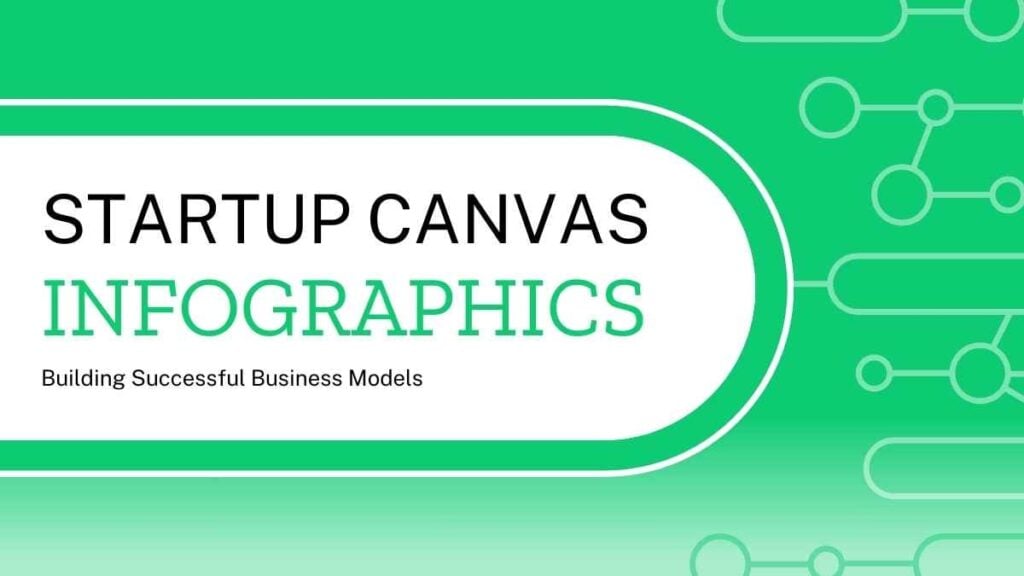 STARTUP CANVAS
INFOGRAPHICS

Building Successful Business Models