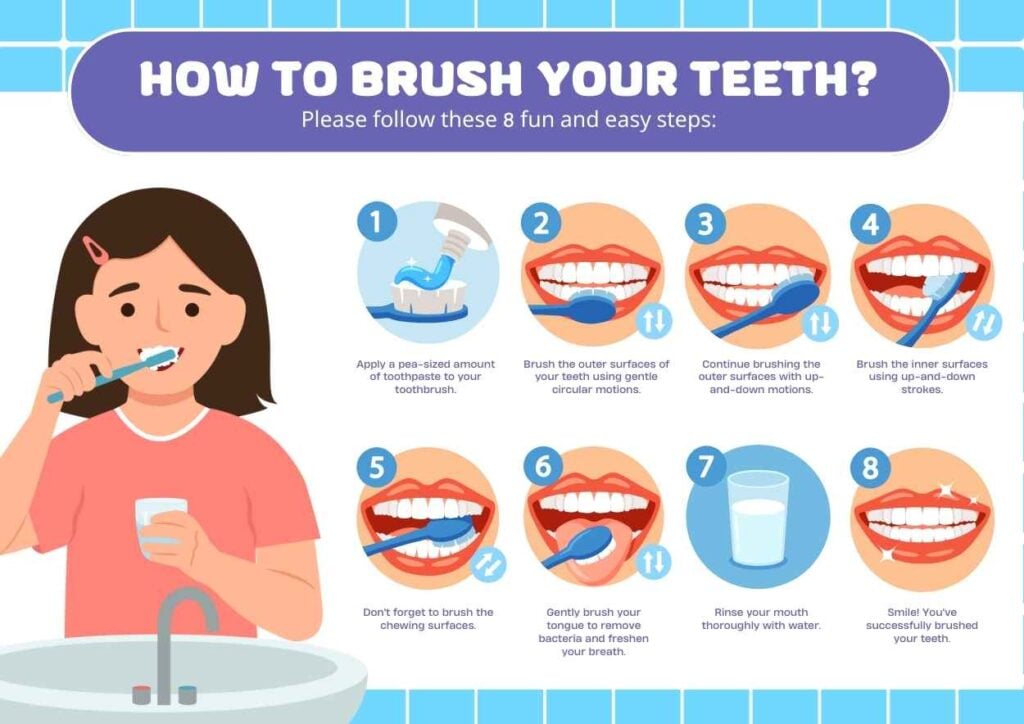 HOW TO BRUSH YOUR TEETH?

Please follow these 8 fun and easy steps:

1

Apply a pea-sized amount of toothpaste to your toothbrush.

2

Brush the outer surfaces of your teeth using gentle circular motions.

3

Continue brushing the outer surfaces with up-and-down motions.

4

Brush the inner surfaces using up-and-down strokes.

5

Don't forget to brush the chewing surfaces.

6

Gently brush your tongue to remove bacteria and freshen your breath.

7

Rinse your mouth thoroughly with water.

8

Smile! You've successfully brushed your teeth.