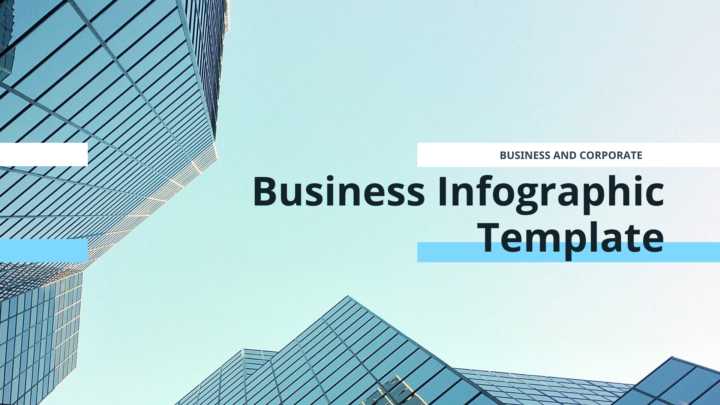 BUSINESS AND CORPORATE

Business Infographic Template