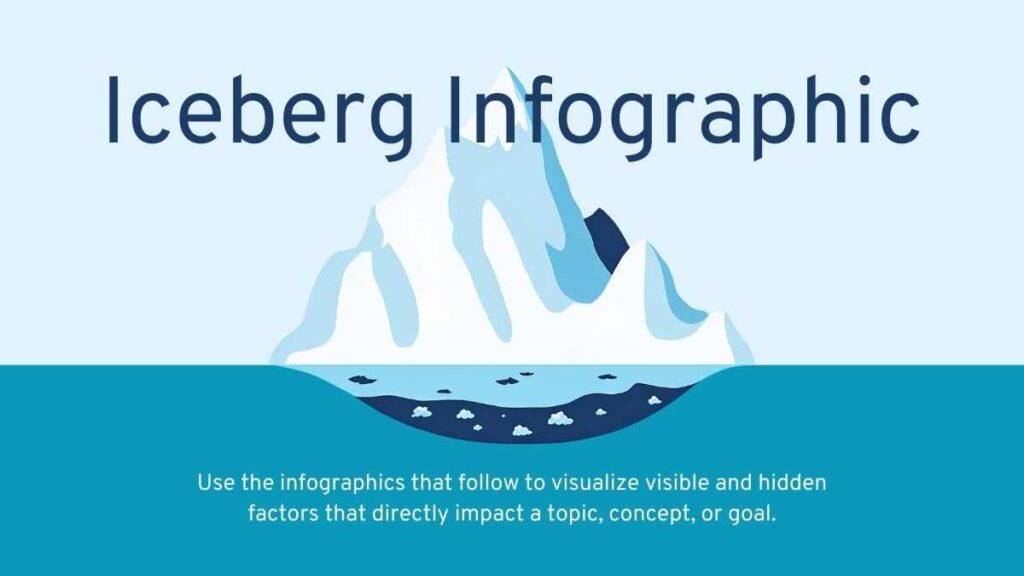 Iceberg Infographic

Use the infographics that follow to visualize visible and hidden factors that directly impact a topic, concept, or goal.