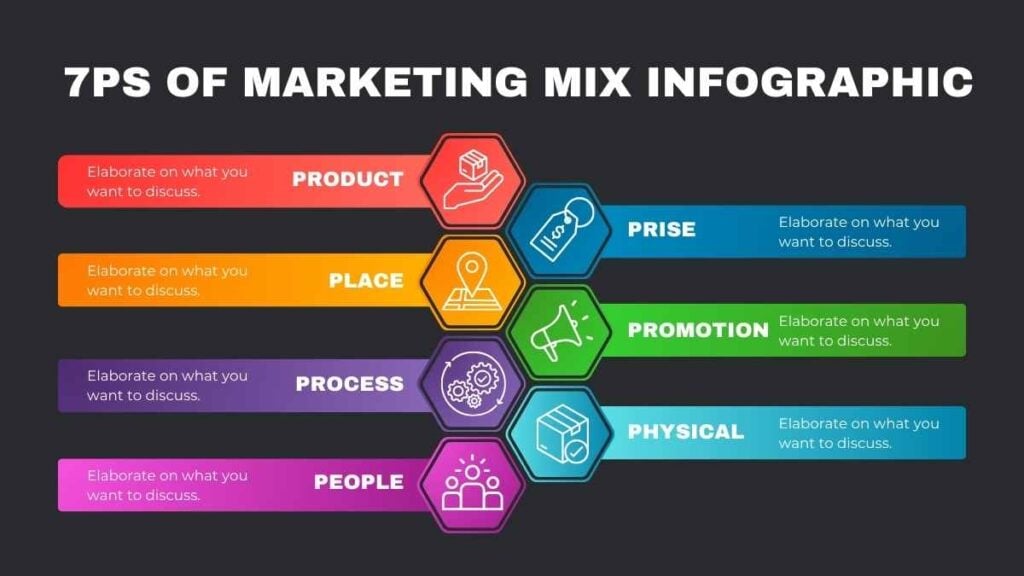 7PS OF MARKETING MIX INFOGRAPHIC

Elaborate on what you want to discuss.

PRODUCT

PRISE

Elaborate on what you want to discuss.

Elaborate on what you want to discuss.

PLACE

PROMOTION

Elaborate on what you want to discuss.

Elaborate on what you want to discuss.

PROCESS

PHYSICAL

Elaborate on what you want to discuss.

Elaborate on what you want to discuss.

PEOPLE