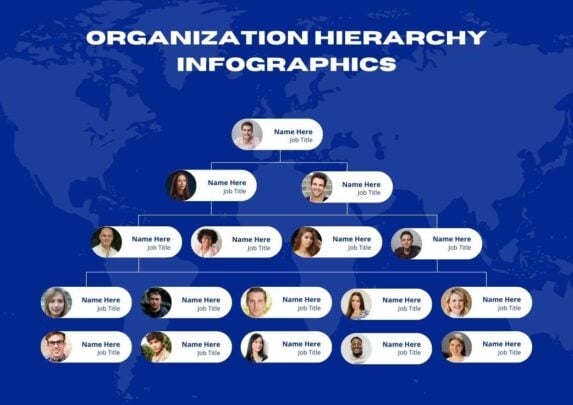 ORGANIZATION HIERARCHY INFOGRAPHICS

Name Here
Job Title

Name Here
Job Title

Name Here
Job Title

Name Here
Job Title

Name Here
Job Title

Name Here
Job Title

Name Here
Job Title

Name Here
Job Title

Name Here
Job Title

Name Here
Job Title

Name Here
Job Title

Name Here
Job Title

Name Here
Job Title

Name Here
Job Title

Name Here
Job Title

Name Here
Job Title

Name Here
Job Title