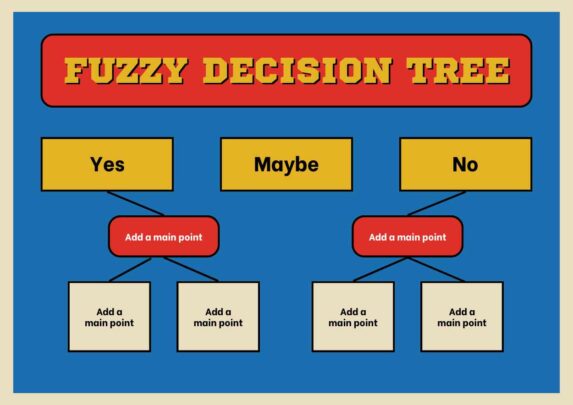 FUZZY DECISION TREE

Yes

Maybe

No

Add a main point

Add a main point

Add a main point

Add a main point

Add a main point

Add a main point