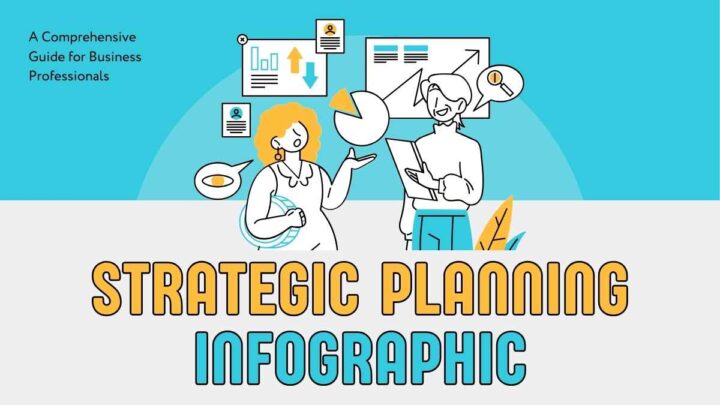 A Comprehensive Guide for Business Professionals

STRATEGIC PLANNING INFOGRAPHIC