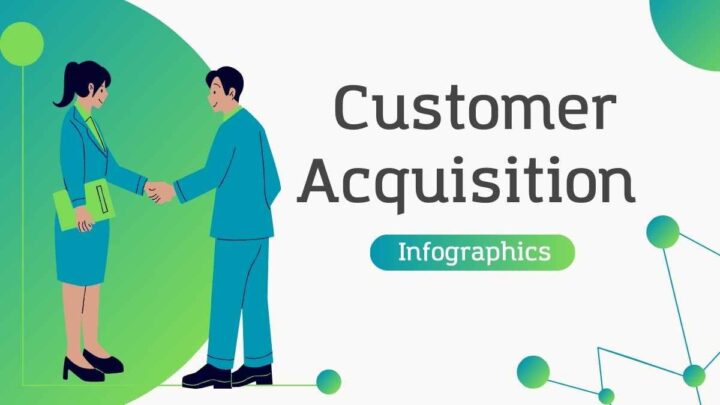 Customer Acquisition

Infographics