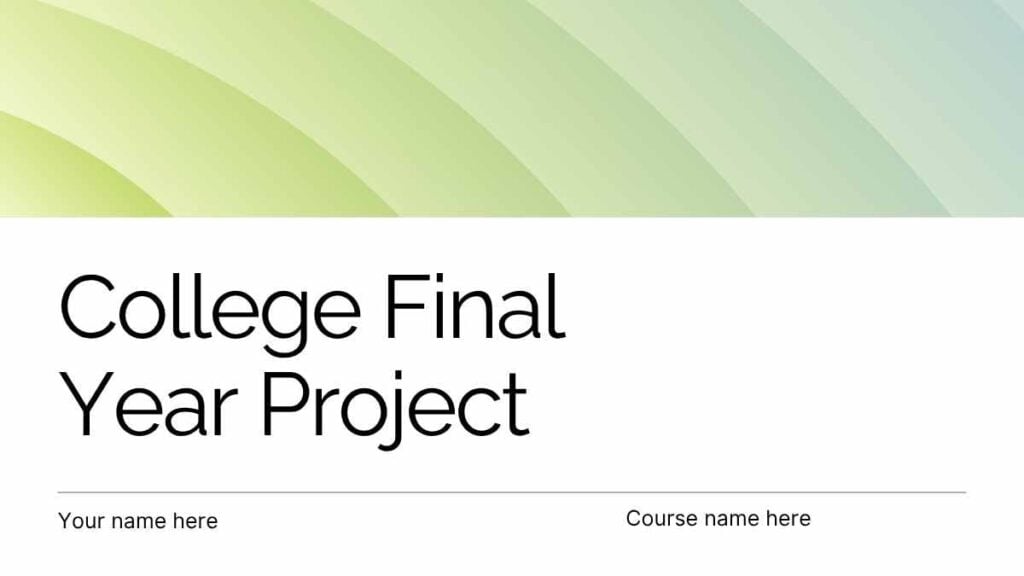 College Final Year Project

Your name here

Course name here