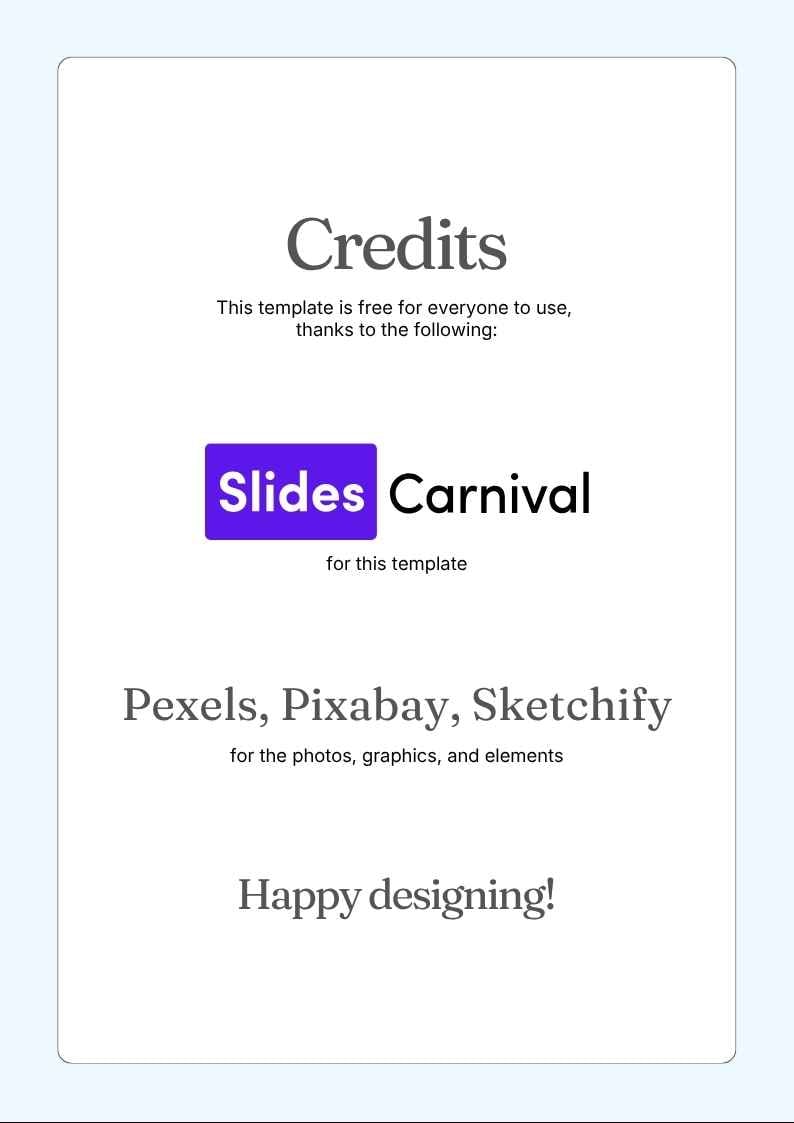 Credits

This template is free for everyone to use, thanks to the following:

Slides Carnival

for this template

Pexels, Pixabay, Sketchify

for the photos, graphics, and elements

Happy designing!