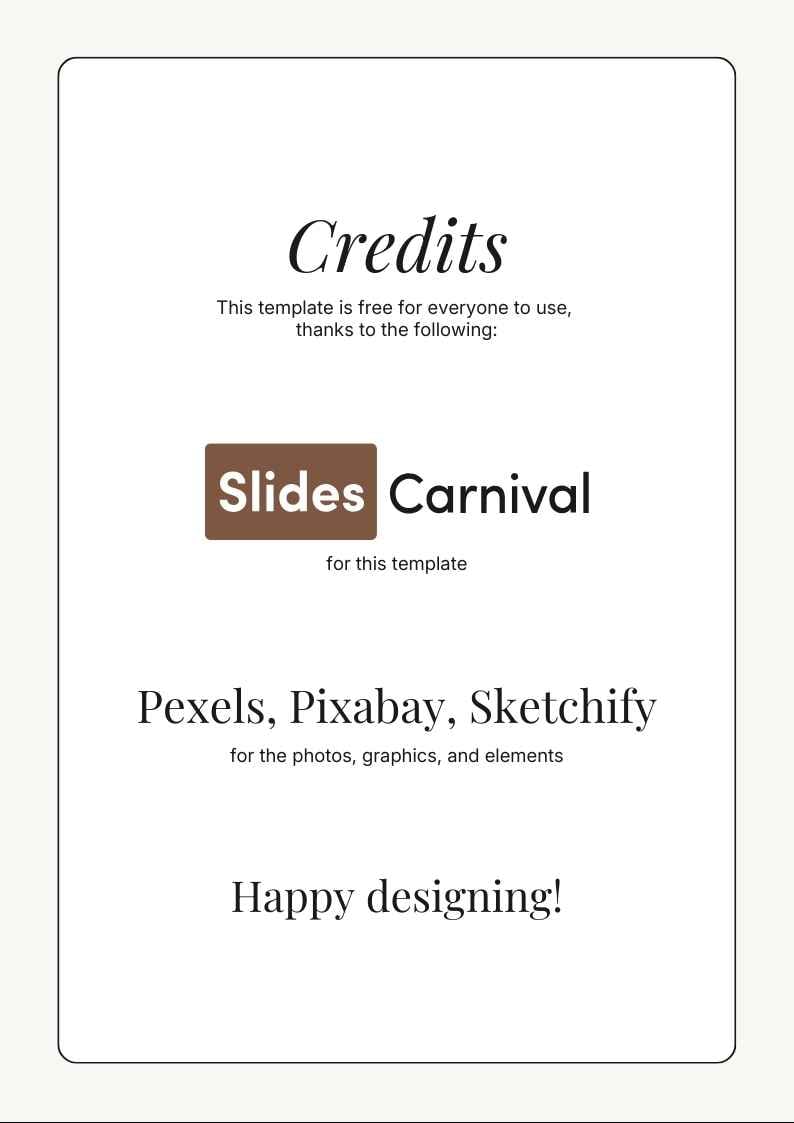 Credits

This template is free for everyone to use, thanks to the following:

Slides Carnival

for this template

Pexels, Pixabay, Sketchify

for the photos, graphics, and elements

Happy designing!