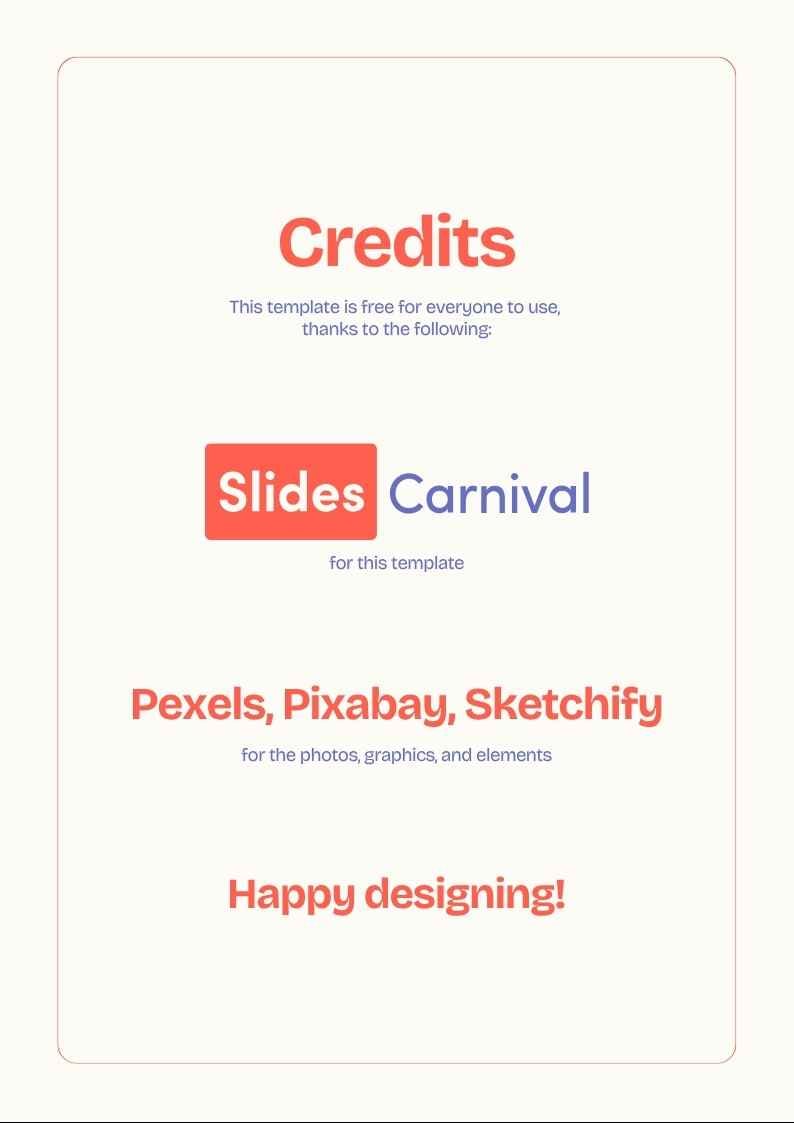 Credits

This template is free for everyone to use, thanks to the following:

Slides Carnival

for this template

Pexels, Pixabay, Sketchify

for the photos, graphics, and elements

Happy designing!