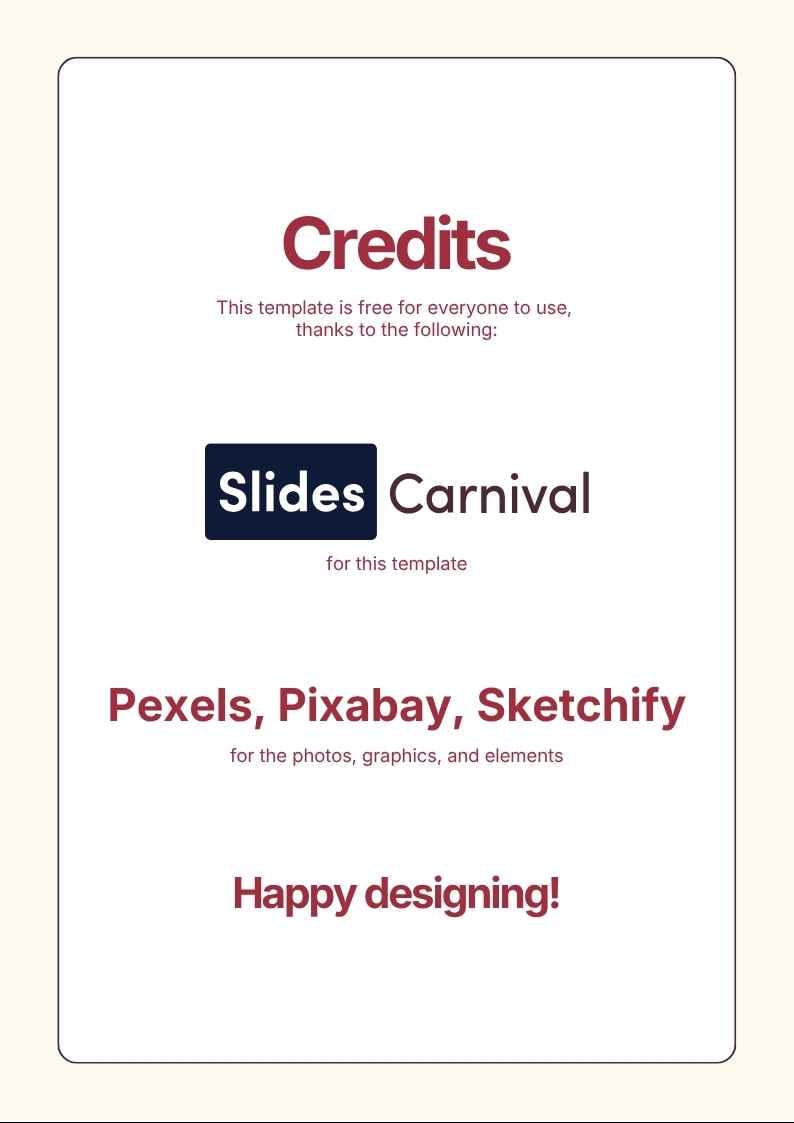 Credits

This template is free for everyone to use, thanks to the following:

Slides Carnival

for this template

Pexels, Pixabay, Sketchify

for the photos, graphics, and elements

Happy designing!