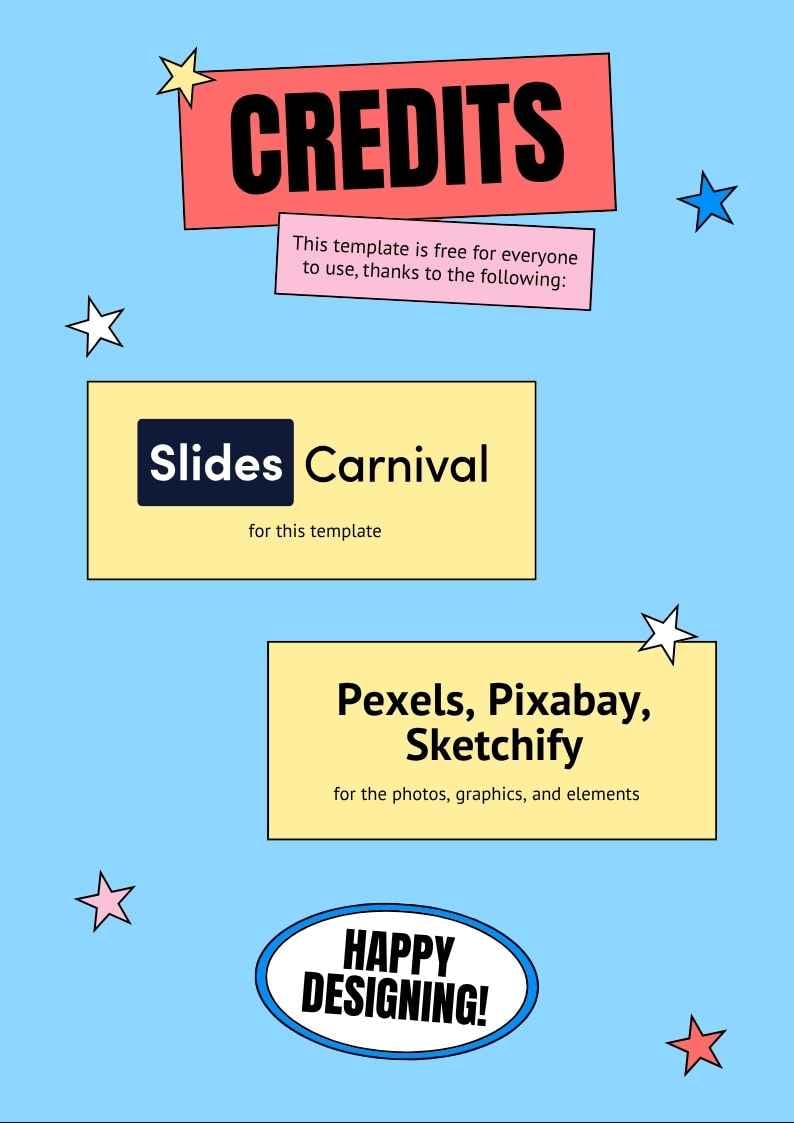 CREDITS

This template is free for everyone to use, thanks to the following:

Slides Carnival

for this template

Pexels, Pixabay, Sketchify

for the photos, graphics, and elements

HAPPY DESIGNING!