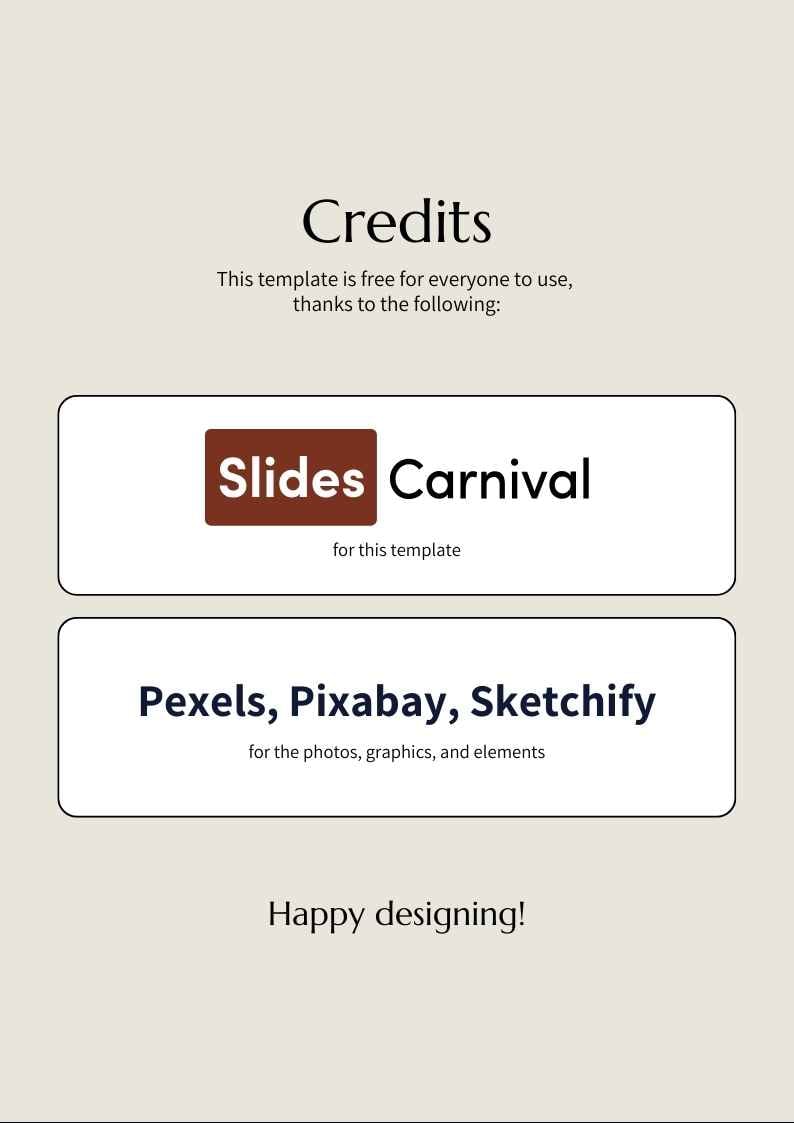 Credits

This template is free for everyone to use, thanks to the following:

Slides Carnival

for this template

Pexels, Pixabay, Sketchify

for the photos, graphics, and elements

Happy designing!