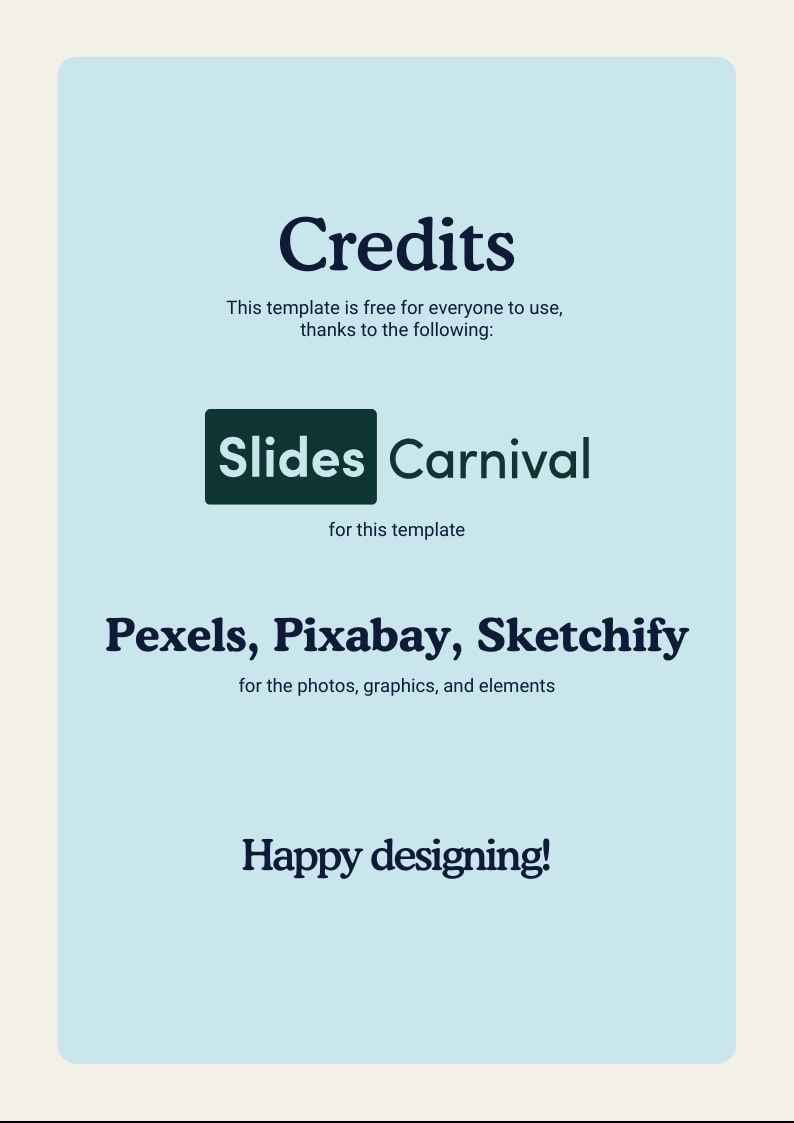 Credits

This template is free for everyone to use, thanks to the following:

Slides Carnival

for this template

Pexels, Pixabay, Sketchify

for the photos, graphics, and elements

Happy designing!