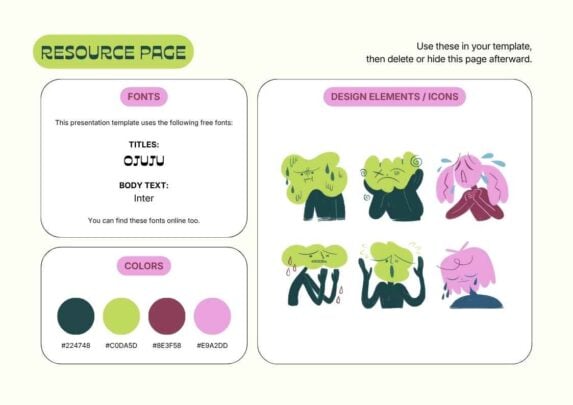 RESOURCE PAGE

Use these in your template, then delete or hide this page afterward.

FONTS

This presentation template uses the following free fonts:

TITLES:
OJUJU

BODY TEXT:
Inter

You can find these fonts online too.

COLORS

#224748 #C0DA5D #8E3F58 #E9A2DD

DESIGN ELEMENTS / ICONS