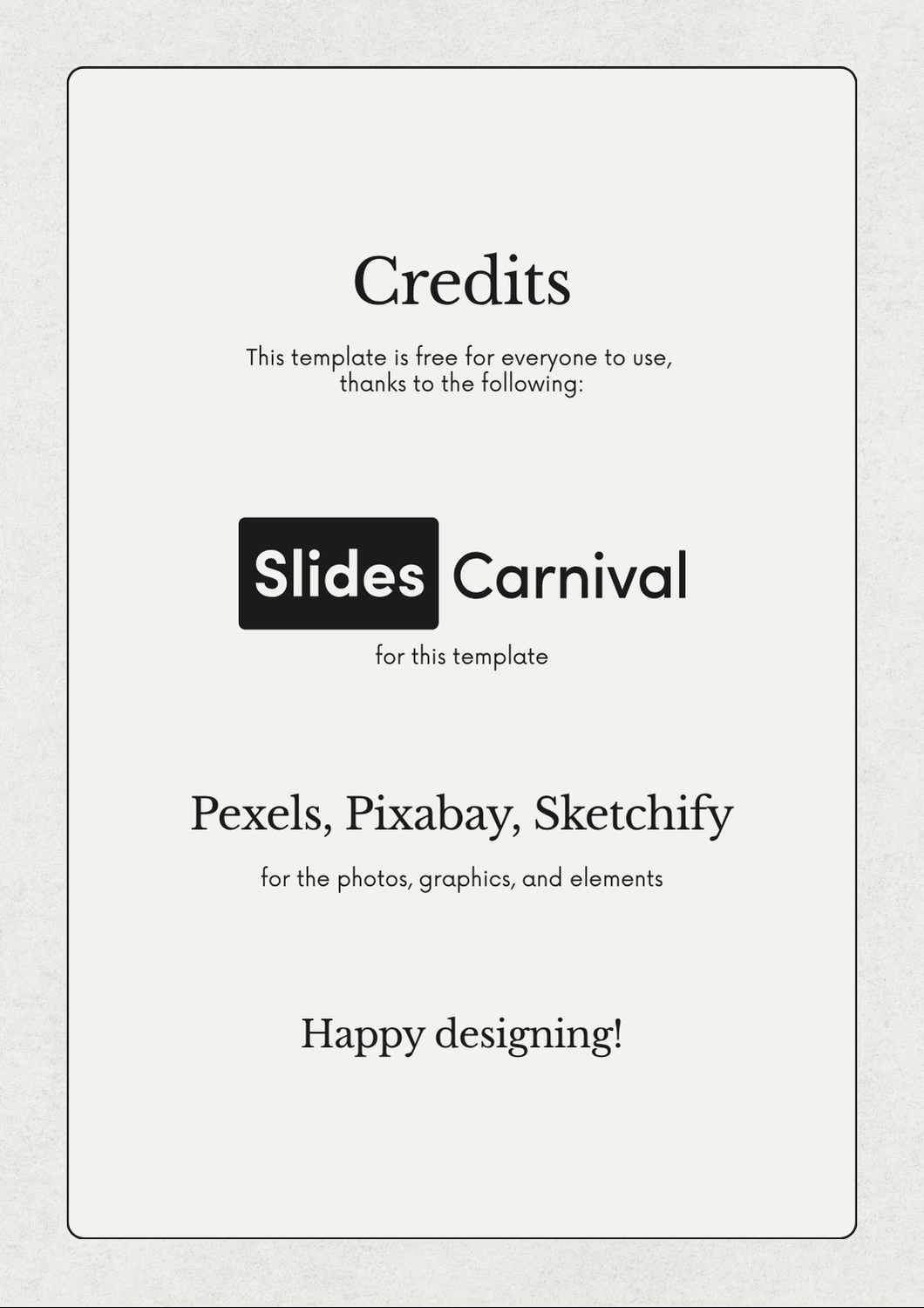 Credits

This template is free for everyone to use, thanks to the following:

Slides Carnival

for this template

Pexels, Pixabay, Sketchify

for the photos, graphics, and elements

Happy designing!