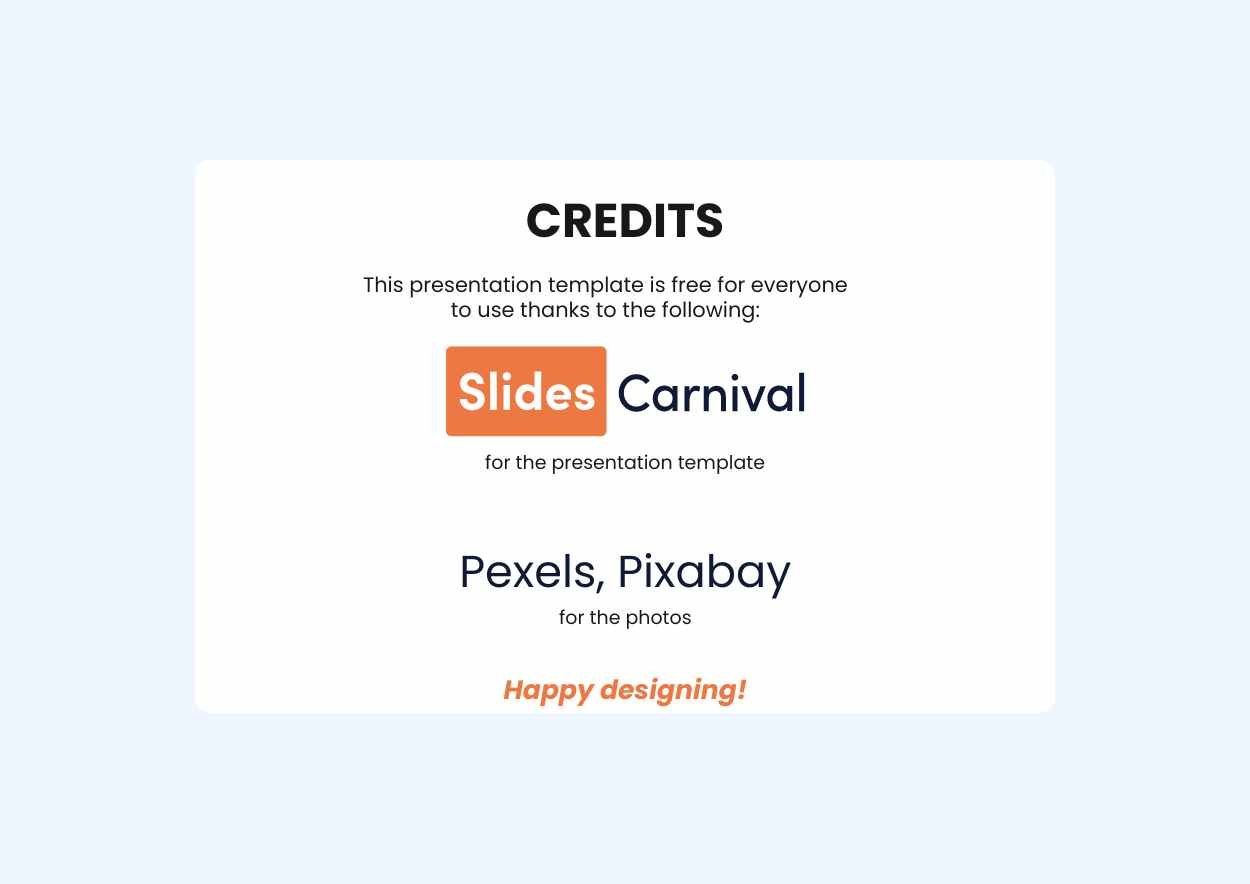 CREDITS

This presentation template is free for everyone to use thanks to the following:

Slides Carnival

for the presentation template

Pexels, Pixabay

for the photos

Happy designing!