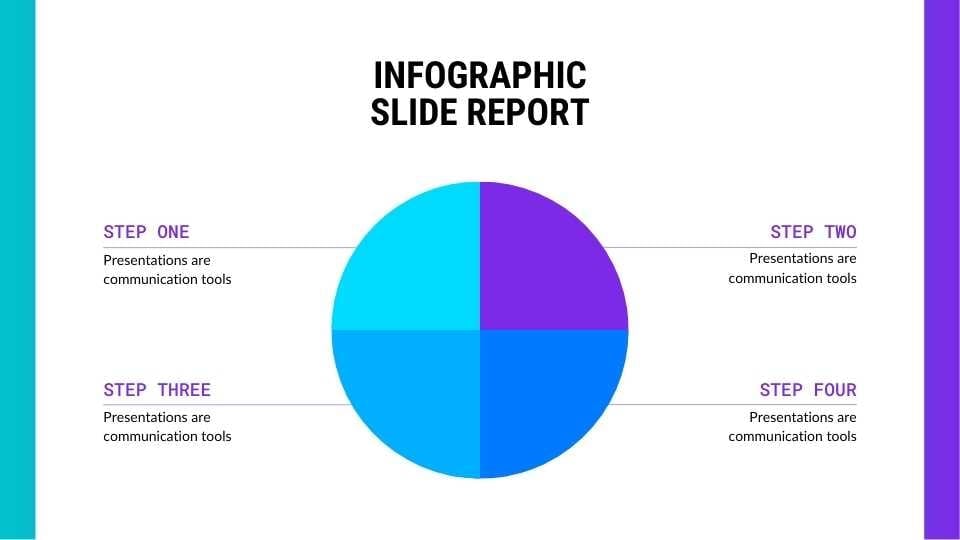 INFOGRAPHIC
SLIDE REPORT

STEP ONE
Presentations are communication tools

STEP TWO
Presentations are communication tools

STEP THREE
Presentations are communication tools

STEP FOUR
Presentations are communication tools