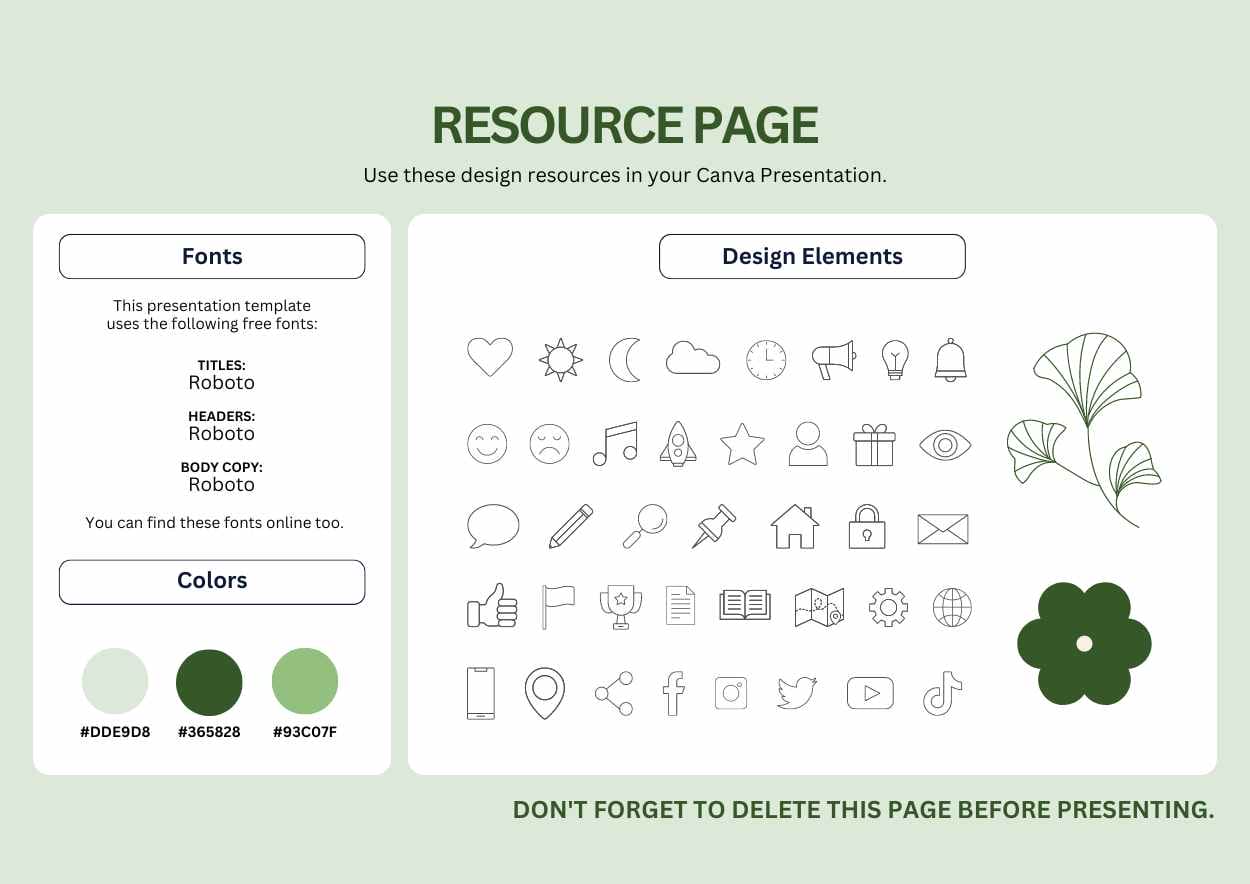 RESOURCE PAGE

Use these design resources in your Canva Presentation.

Fonts

This presentation template uses the following free fonts:

TITLES:
Roboto

HEADERS:
Roboto

BODY COPY:
Roboto

You can find these fonts online too.

Colors

#DDE9D8
#365828
#93C07F

Design Elements

DON'T FORGET TO DELETE THIS PAGE BEFORE PRESENTING.