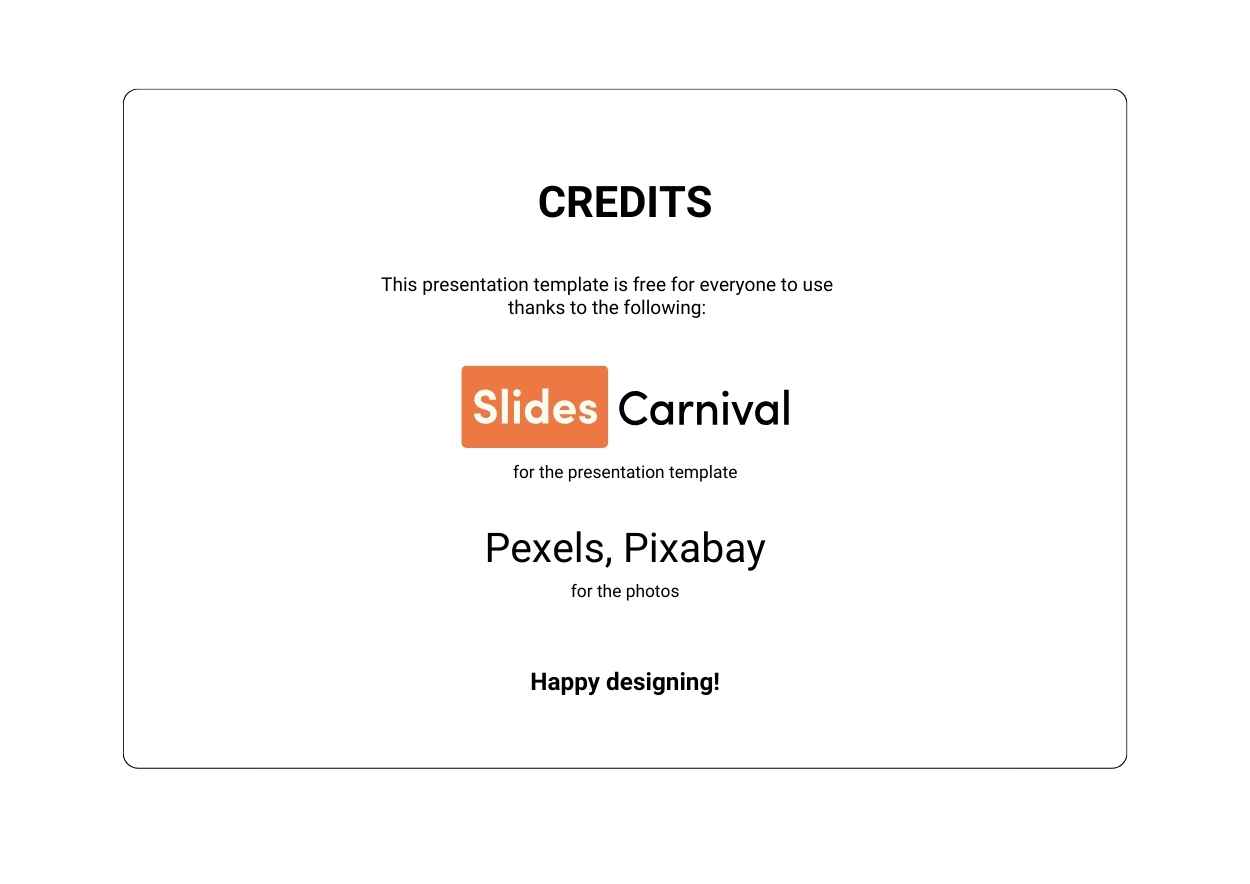 CREDITS

This presentation template is free for everyone to use thanks to the following:

Slides Carnival

for the presentation template

Pexels, Pixabay

for the photos

Happy designing!