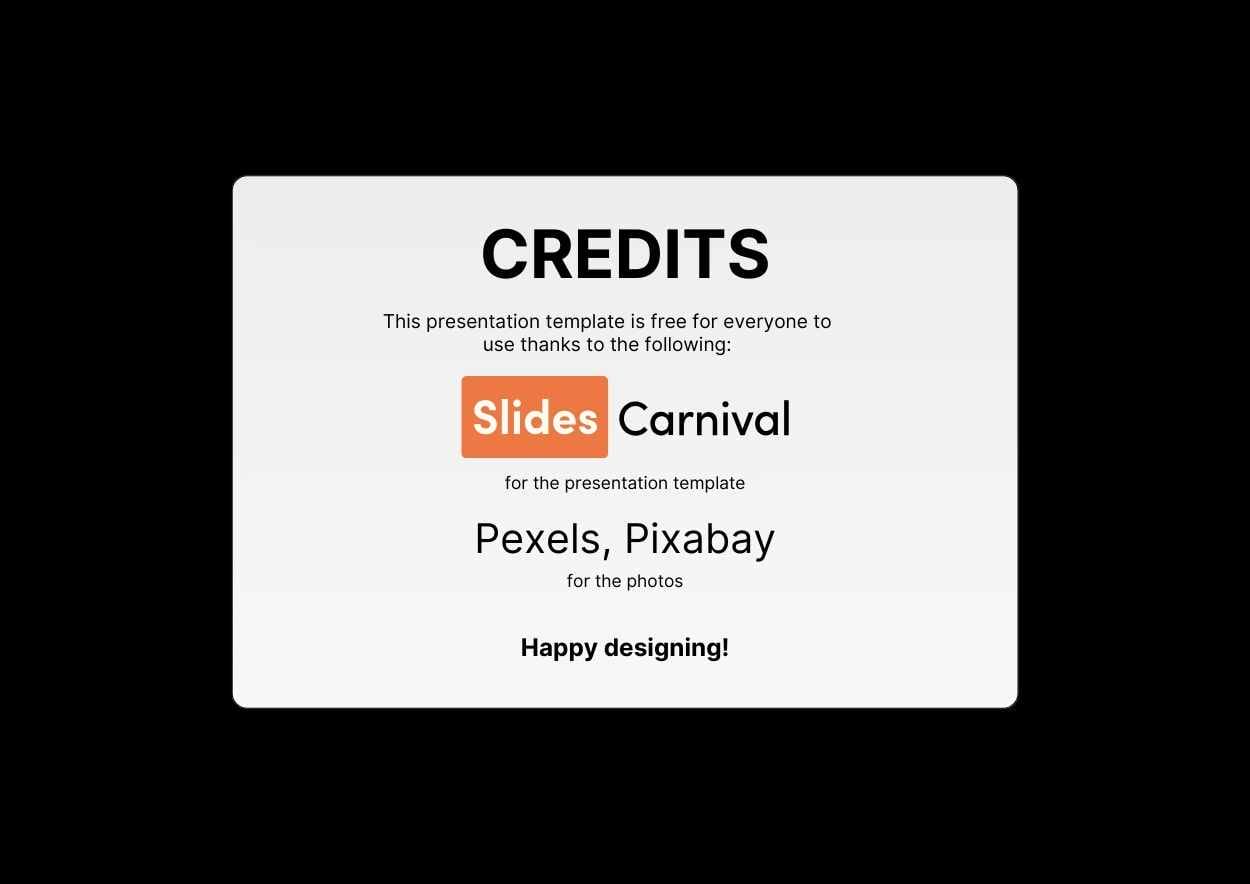 CREDITS

This presentation template is free for everyone to use thanks to the following:

Slides Carnival

for the presentation template

Pexels, Pixabay

for the photos

Happy designing!