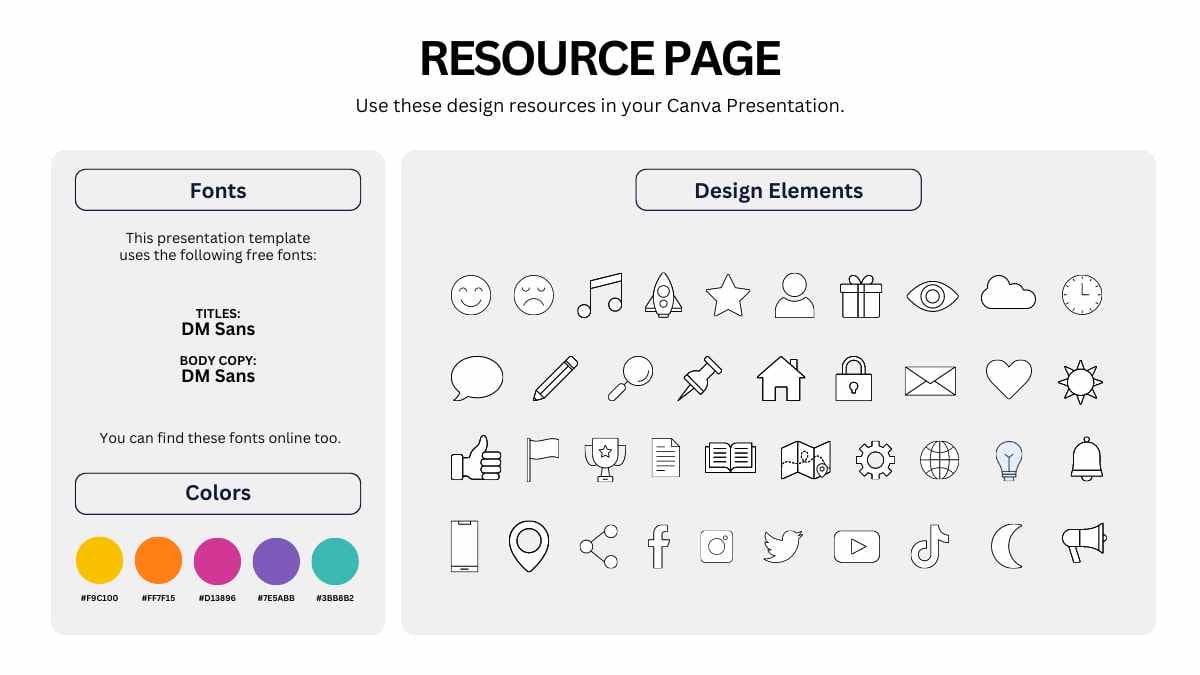 RESOURCE PAGE

Use these design resources in your Canva Presentation.

Fonts

This presentation template uses the following free fonts:

TITLES:
DM Sans

BODY COPY:
DM Sans

You can find these fonts online too.

Colors

#F9C100 #FF7F15 #D13896 #7E5ABB #3BB8B2

Design Elements