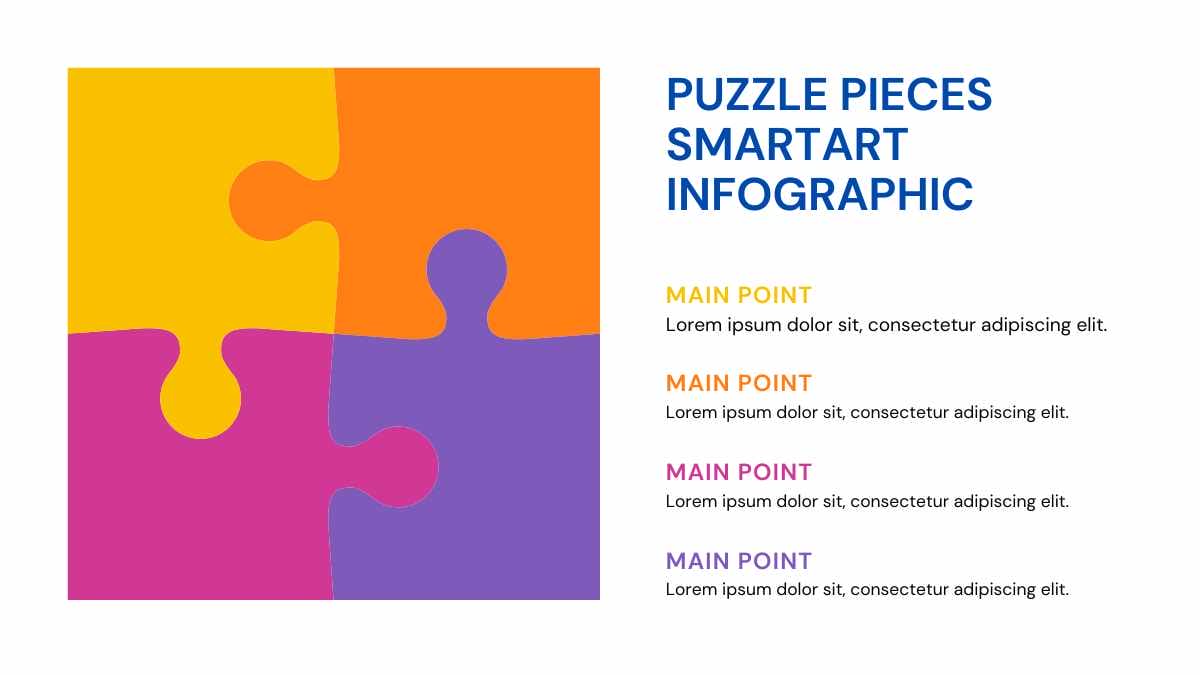 PUZZLE PIECES SMARTART INFOGRAPHIC

MAIN POINT
Lorem ipsum dolor sit, consectetur adipiscing elit.

MAIN POINT
Lorem ipsum dolor sit, consectetur adipiscing elit.

MAIN POINT
Lorem ipsum dolor sit, consectetur adipiscing elit.

MAIN POINT
Lorem ipsum dolor sit, consectetur adipiscing elit.