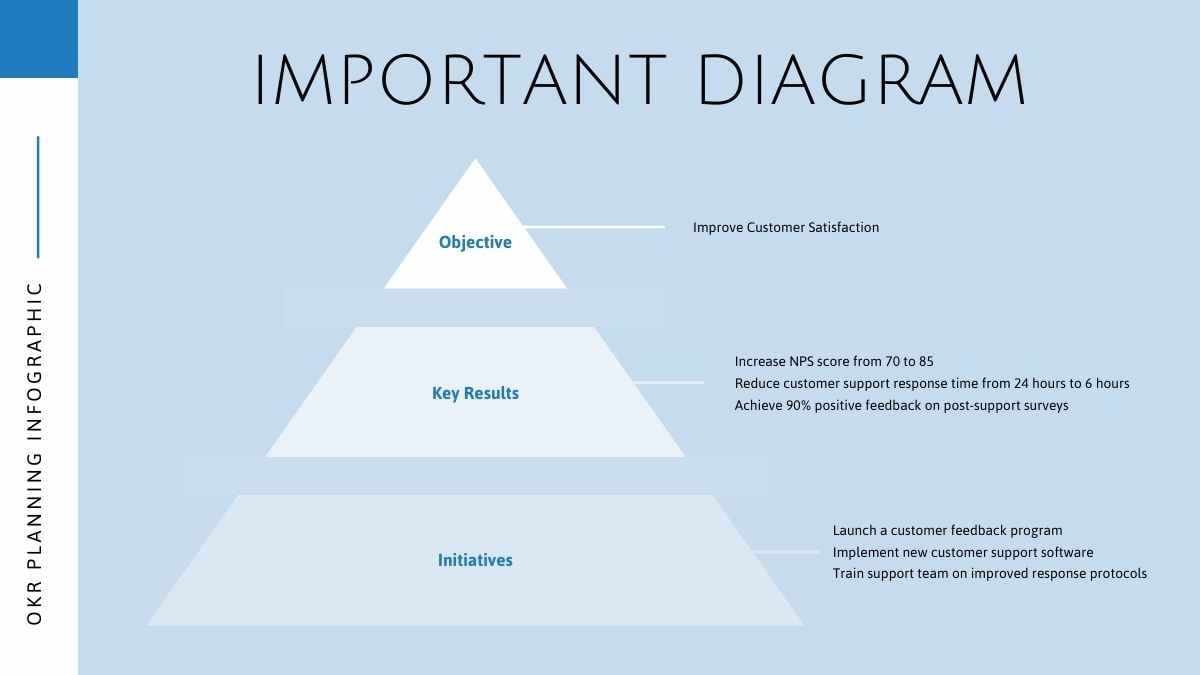 OKR PLANNING INFOGRAPHIC

IMPORTANT DIAGRAM

Objective

Improve Customer Satisfaction

Key Results

Increase NPS score from 70 to 85
Reduce customer support response time from 24 hours to 6 hours
Achieve 90% positive feedback on post-support surveys

Initiatives

Launch a customer feedback program
Implement new customer support software
Train support team on improved response protocols