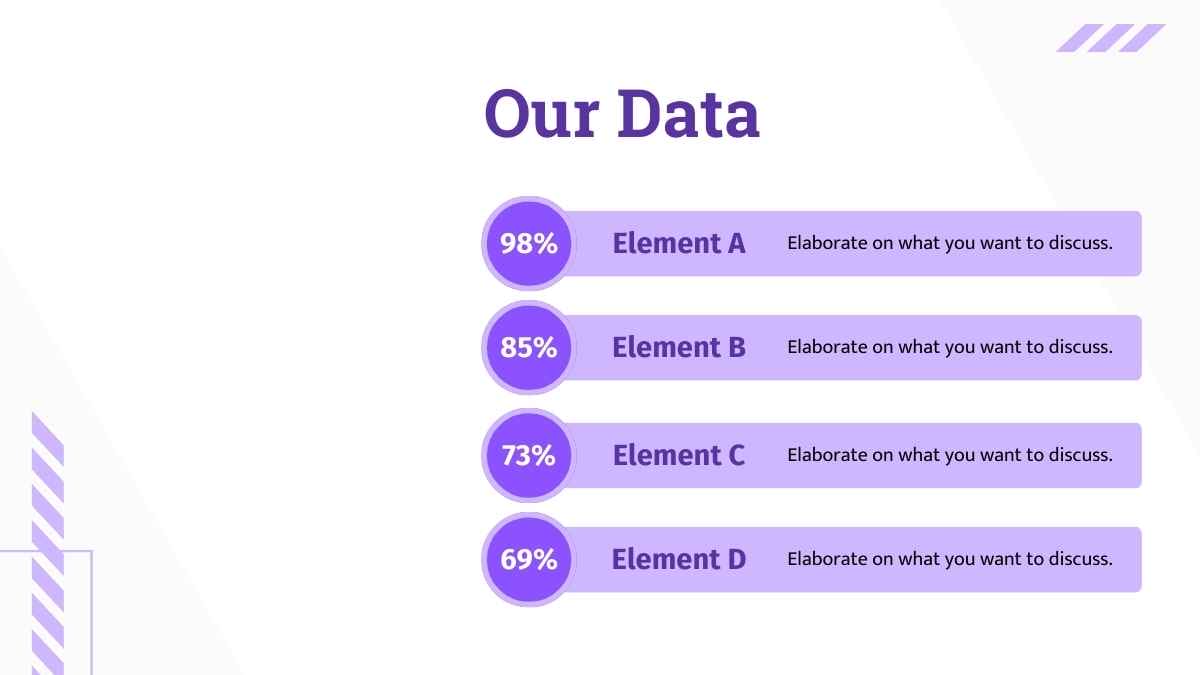 Our Data

98%
Element A
Elaborate on what you want to discuss.

85%
Element B
Elaborate on what you want to discuss.

73%
Element C
Elaborate on what you want to discuss.

69%
Element D
Elaborate on what you want to discuss.