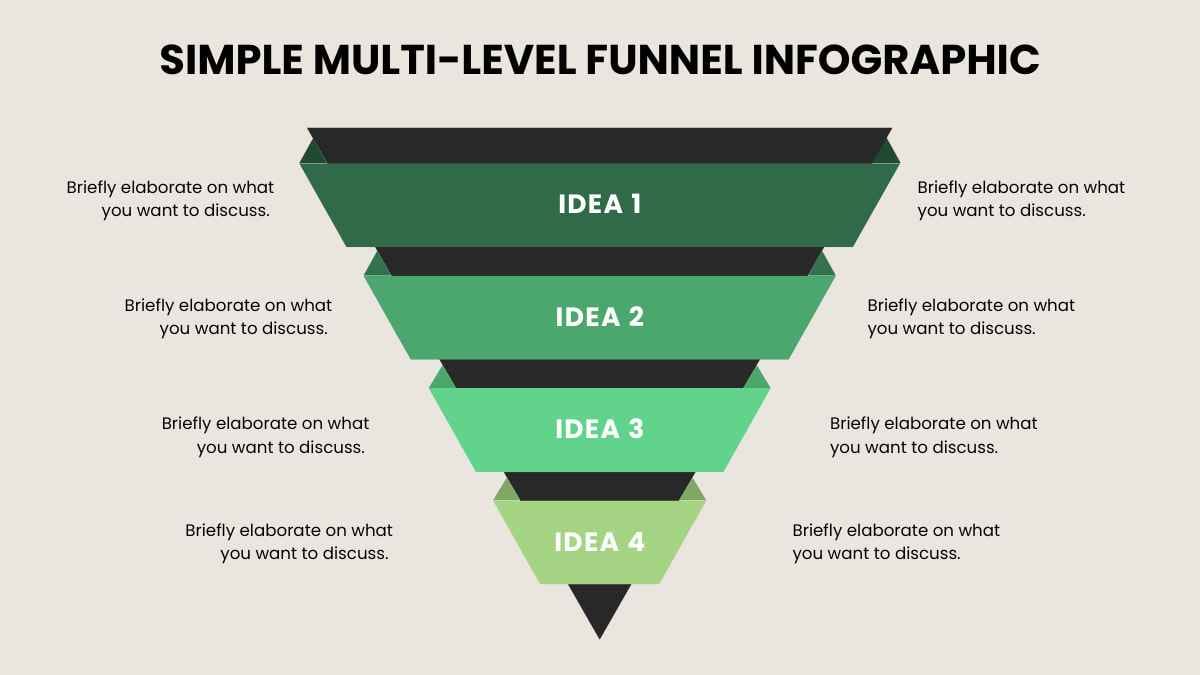 SIMPLE MULTI-LEVEL FUNNEL INFOGRAPHIC

Briefly elaborate on what you want to discuss.

IDEA 1

Briefly elaborate on what you want to discuss.

Briefly elaborate on what you want to discuss.

IDEA 2

Briefly elaborate on what you want to discuss.

Briefly elaborate on what you want to discuss.

IDEA 3

Briefly elaborate on what you want to discuss.

Briefly elaborate on what you want to discuss.

IDEA 4

Briefly elaborate on what you want to discuss.