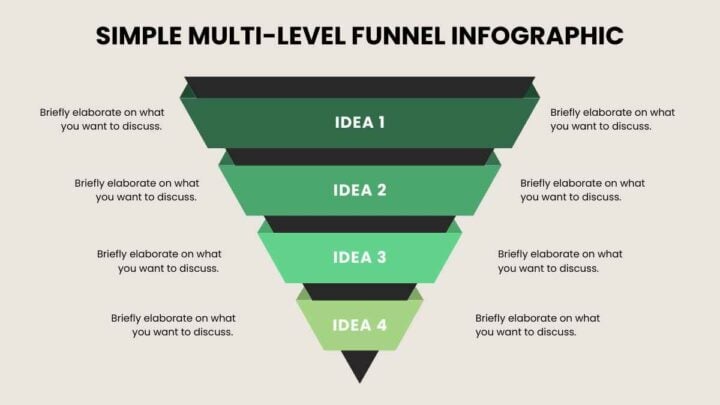 SIMPLE MULTI-LEVEL FUNNEL INFOGRAPHIC

Briefly elaborate on what you want to discuss.

IDEA 1

Briefly elaborate on what you want to discuss.

Briefly elaborate on what you want to discuss.

IDEA 2

Briefly elaborate on what you want to discuss.

Briefly elaborate on what you want to discuss.

IDEA 3

Briefly elaborate on what you want to discuss.

Briefly elaborate on what you want to discuss.

IDEA 4

Briefly elaborate on what you want to discuss.