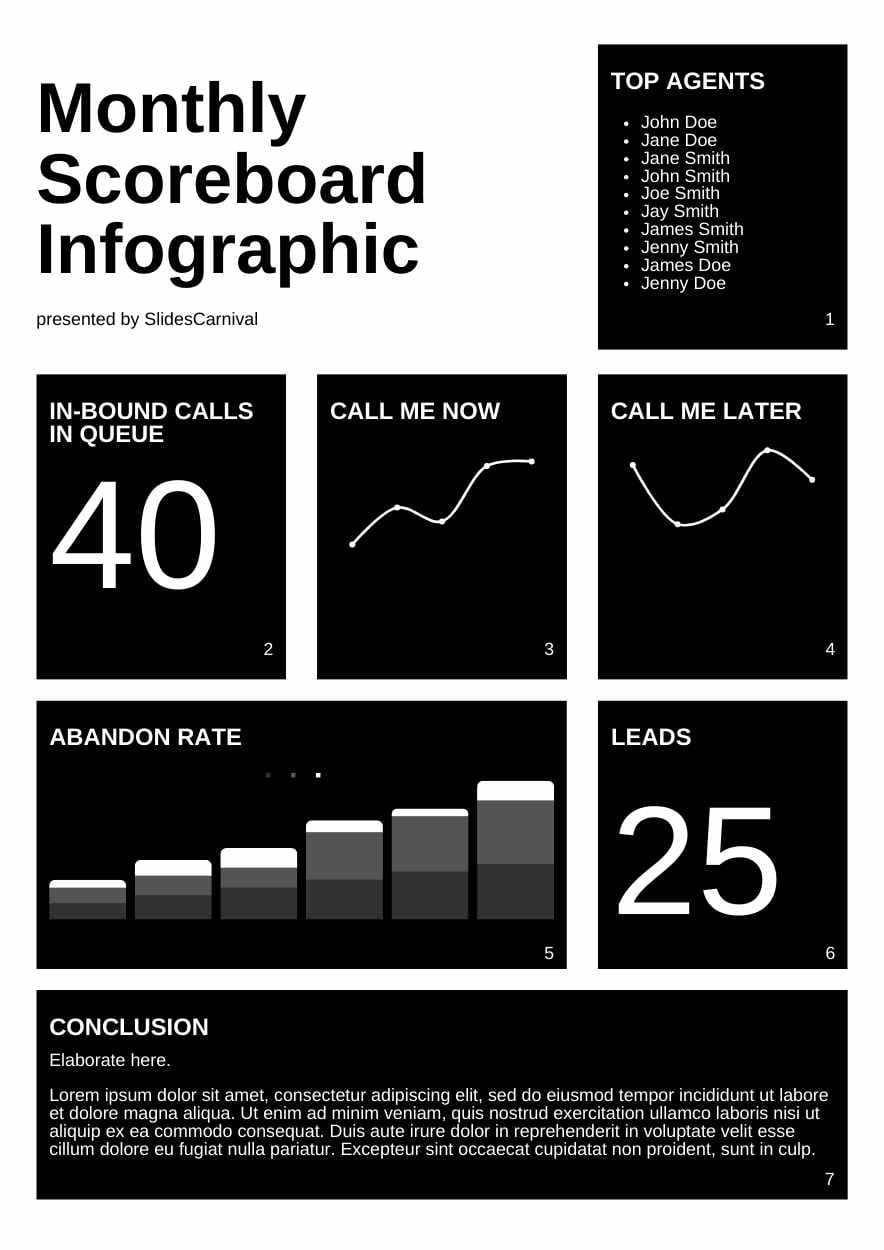 Monthly Scoreboard Infographic

presented by SlidesCarnival

TOP AGENTS

- John Doe
- Jane Doe
- Jane Smith
- John Smith
- Joe Smith
- Jay Smith
- James Smith
- Jenny Smith
- James Doe
- Jenny Doe

1

IN-BOUND CALLS IN QUEUE

40

2

CALL ME NOW

3

CALL ME LATER

4

ABANDON RATE

5

LEADS

25

6

CONCLUSION

Elaborate here.

Lorem ipsum dolor sit amet, consectetur adipiscing elit, sed do eiusmod tempor incididunt ut labore et dolore magna aliqua. Ut enim ad minim veniam, quis nostrud exercitation ullamco laboris nisi ut aliquip ex ea commodo consequat. Duis aute irure dolor in reprehenderit in voluptate velit esse cillum dolore eu fugiat nulla pariatur. Excepteur sint occaecat cupidatat non proident, sunt in culp.

7