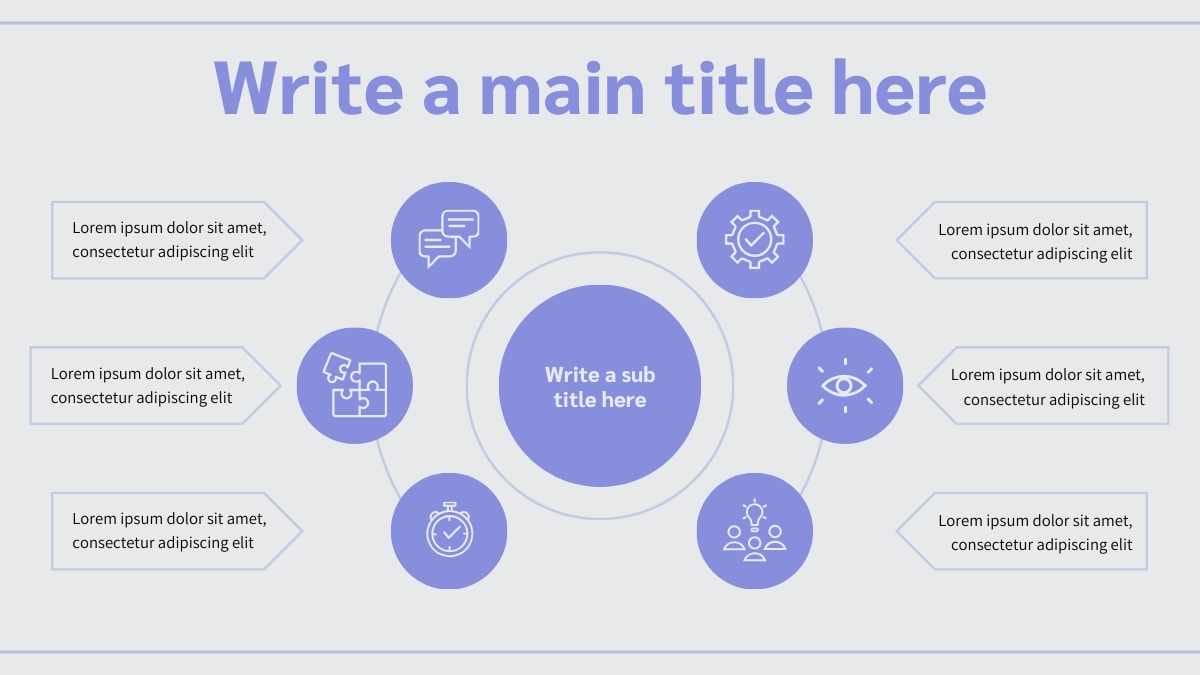 Write a main title here

Lorem ipsum dolor sit amet, consectetur adipiscing elit

Lorem ipsum dolor sit amet, consectetur adipiscing elit

Lorem ipsum dolor sit amet, consectetur adipiscing elit

Write a sub title here

Lorem ipsum dolor sit amet, consectetur adipiscing elit

Lorem ipsum dolor sit amet, consectetur adipiscing elit

Lorem ipsum dolor sit amet, consectetur adipiscing elit