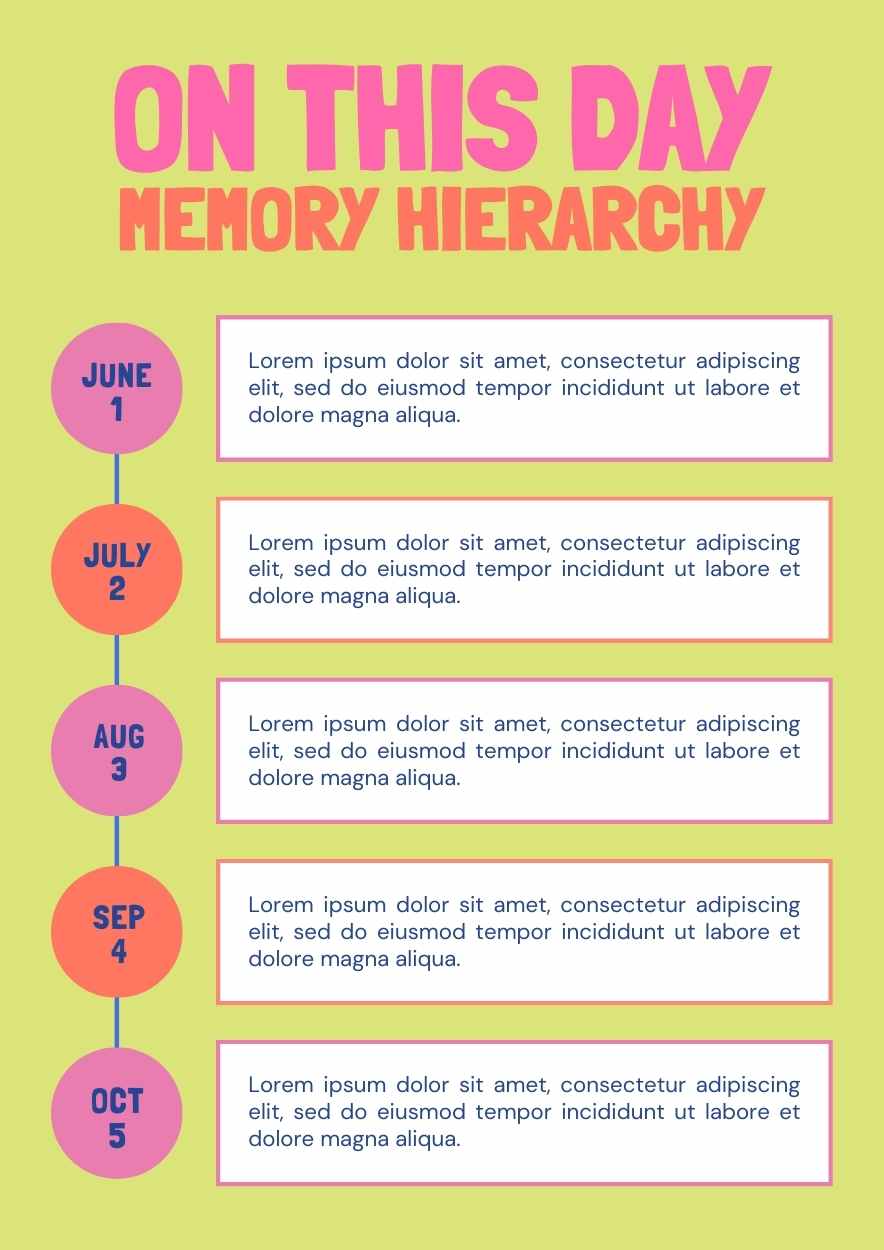 ON THIS DAY
MEMORY HIERARCHY

JUNE
1

Lorem ipsum dolor sit amet, consectetur adipiscing elit, sed do eiusmod tempor incididunt ut labore et dolore magna aliqua.

JULY
2

Lorem ipsum dolor sit amet, consectetur adipiscing elit, sed do eiusmod tempor incididunt ut labore et dolore magna aliqua.

AUG
3

Lorem ipsum dolor sit amet, consectetur adipiscing elit, sed do eiusmod tempor incididunt ut labore et dolore magna aliqua.

SEP
4

Lorem ipsum dolor sit amet, consectetur adipiscing elit, sed do eiusmod tempor incididunt ut labore et dolore magna aliqua.

OCT
5

Lorem ipsum dolor sit amet, consectetur adipiscing elit, sed do eiusmod tempor incididunt ut labore et dolore magna aliqua.