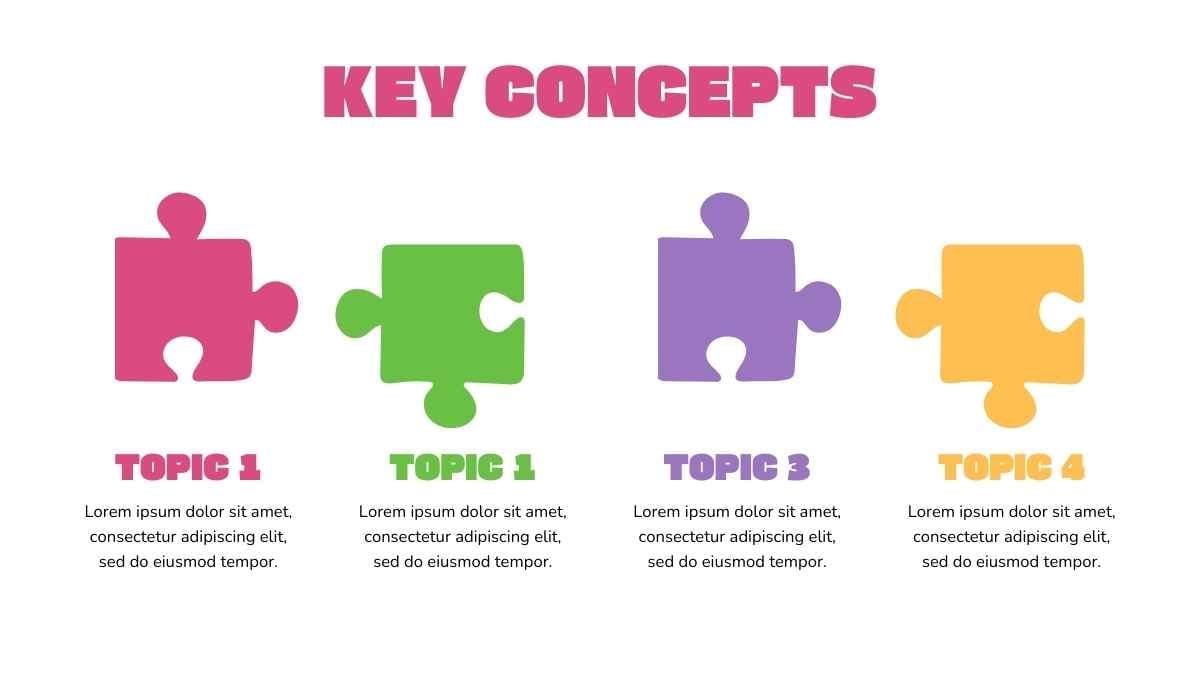 KEY CONCEPTS

TOPIC 1

Lorem ipsum dolor sit amet, consectetur adipiscing elit, sed do eiusmod tempor.

TOPIC 1

Lorem ipsum dolor sit amet, consectetur adipiscing elit, sed do eiusmod tempor.

TOPIC 3

Lorem ipsum dolor sit amet, consectetur adipiscing elit, sed do eiusmod tempor.

TOPIC 4

Lorem ipsum dolor sit amet, consectetur adipiscing elit, sed do eiusmod tempor.