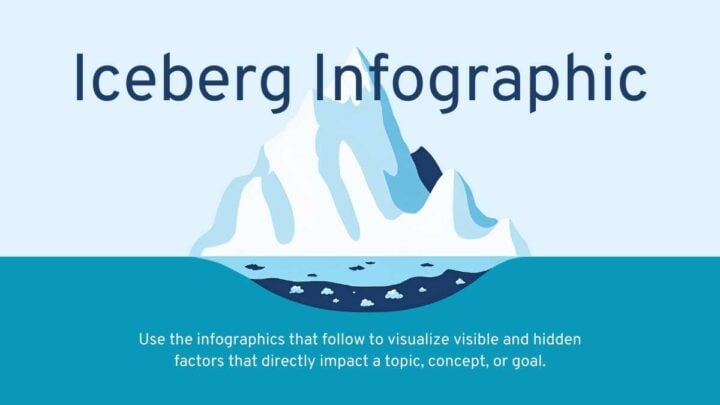 Iceberg Infographic

Use the infographics that follow to visualize visible and hidden factors that directly impact a topic, concept, or goal.