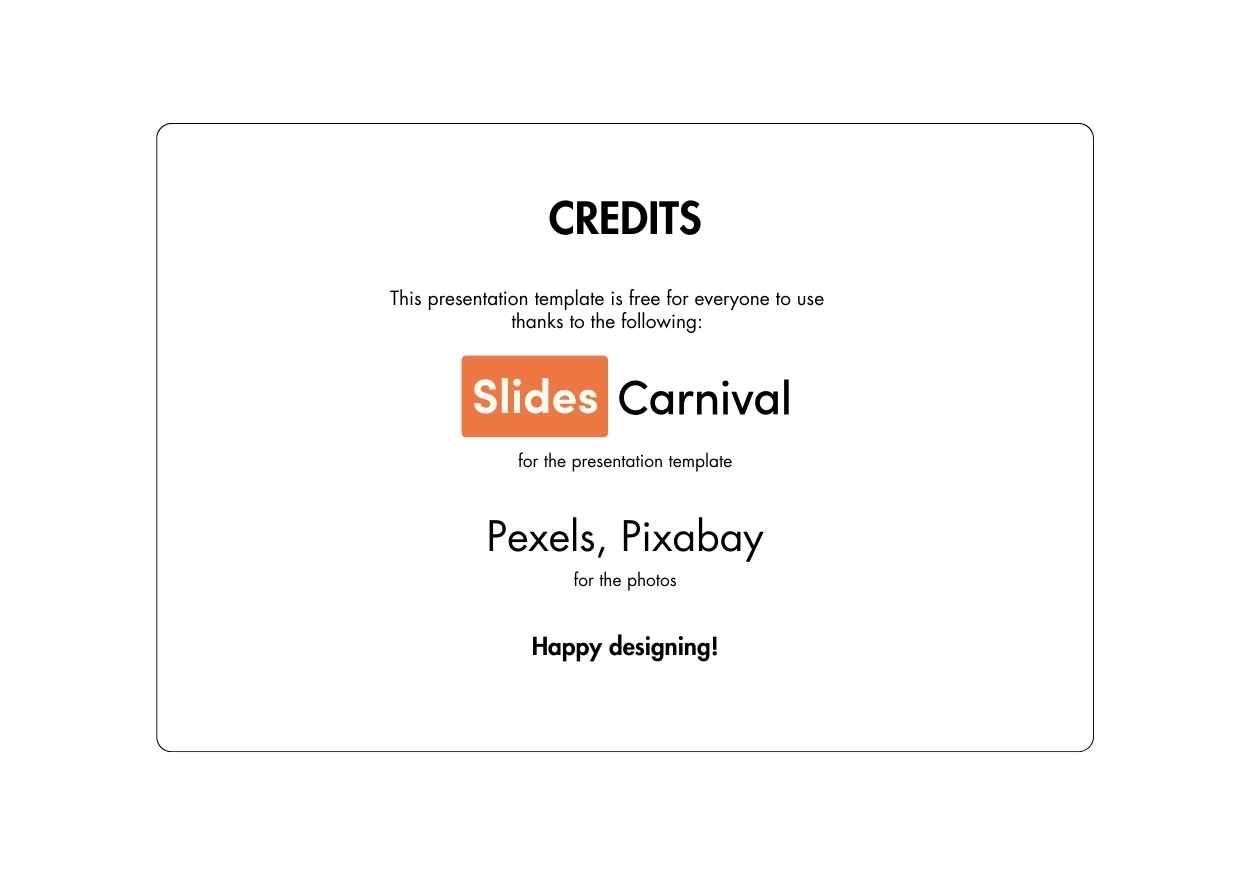 CREDITS

This presentation template is free for everyone to use thanks to the following:

Slides Carnival

for the presentation template

Pexels, Pixabay

for the photos

Happy designing!