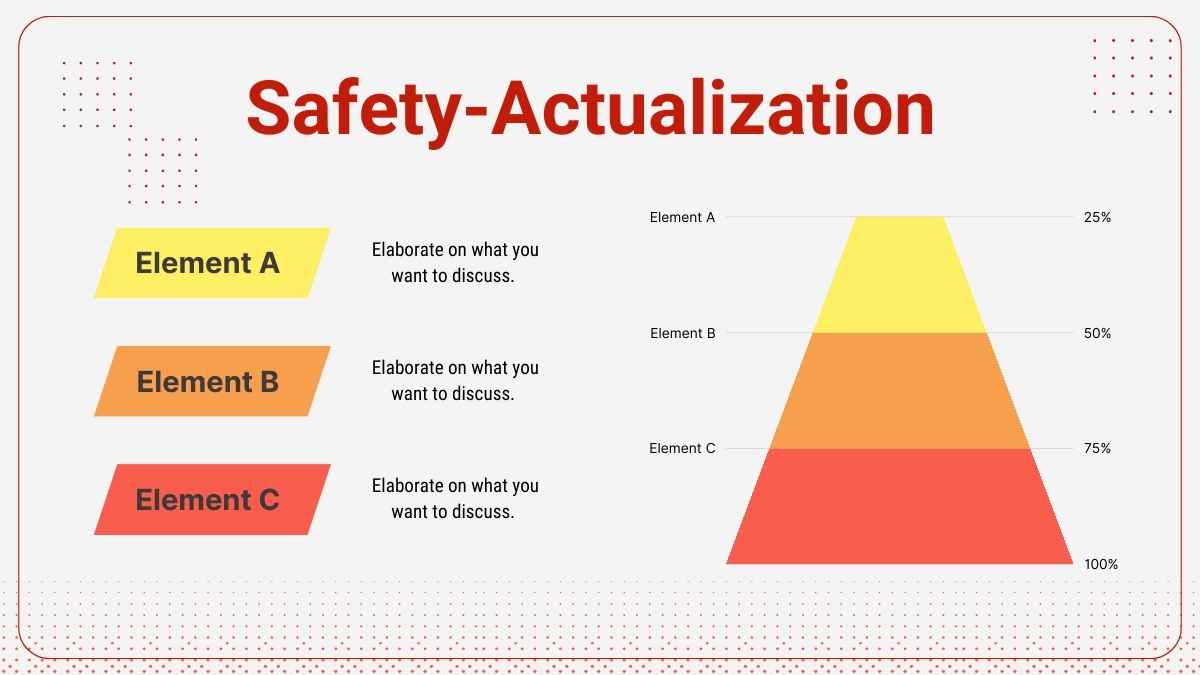 Safety-Actualization

Element A

Elaborate on what you want to discuss.

Element B

Elaborate on what you want to discuss.

Element C

Elaborate on what you want to discuss.

Element A
25%
Element B
50%
Element C
75%
100%