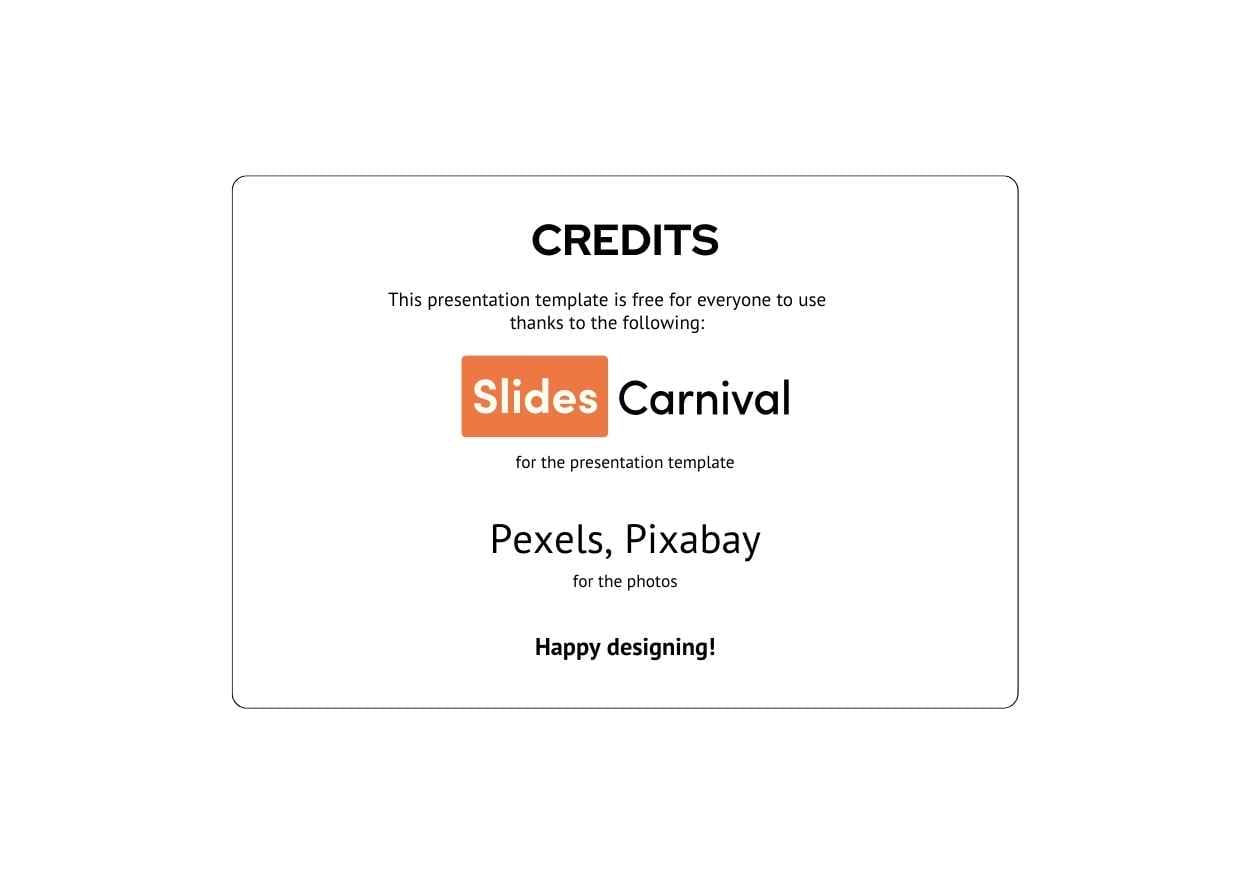 CREDITS

This presentation template is free for everyone to use thanks to the following:

Slides Carnival

for the presentation template

Pexels, Pixabay

for the photos

Happy designing!